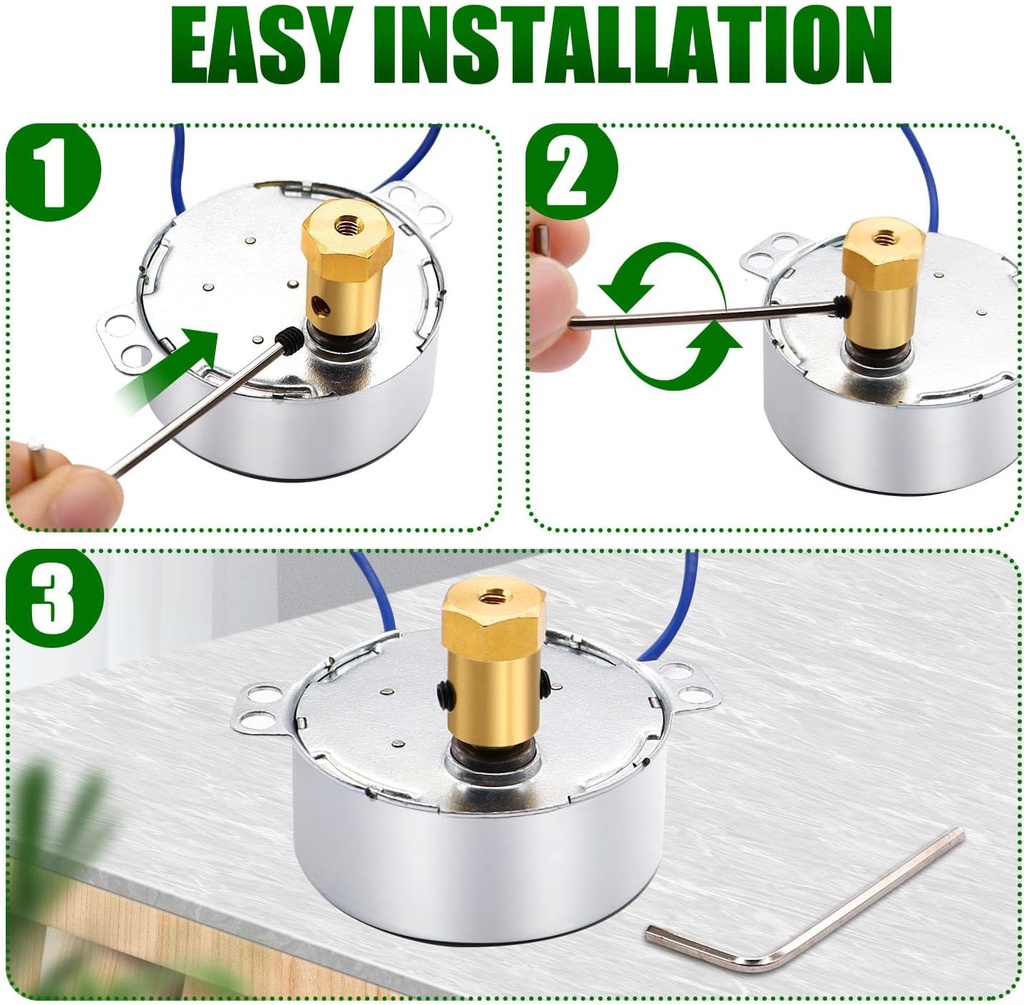 EASY INSTALLATION

1

2

3