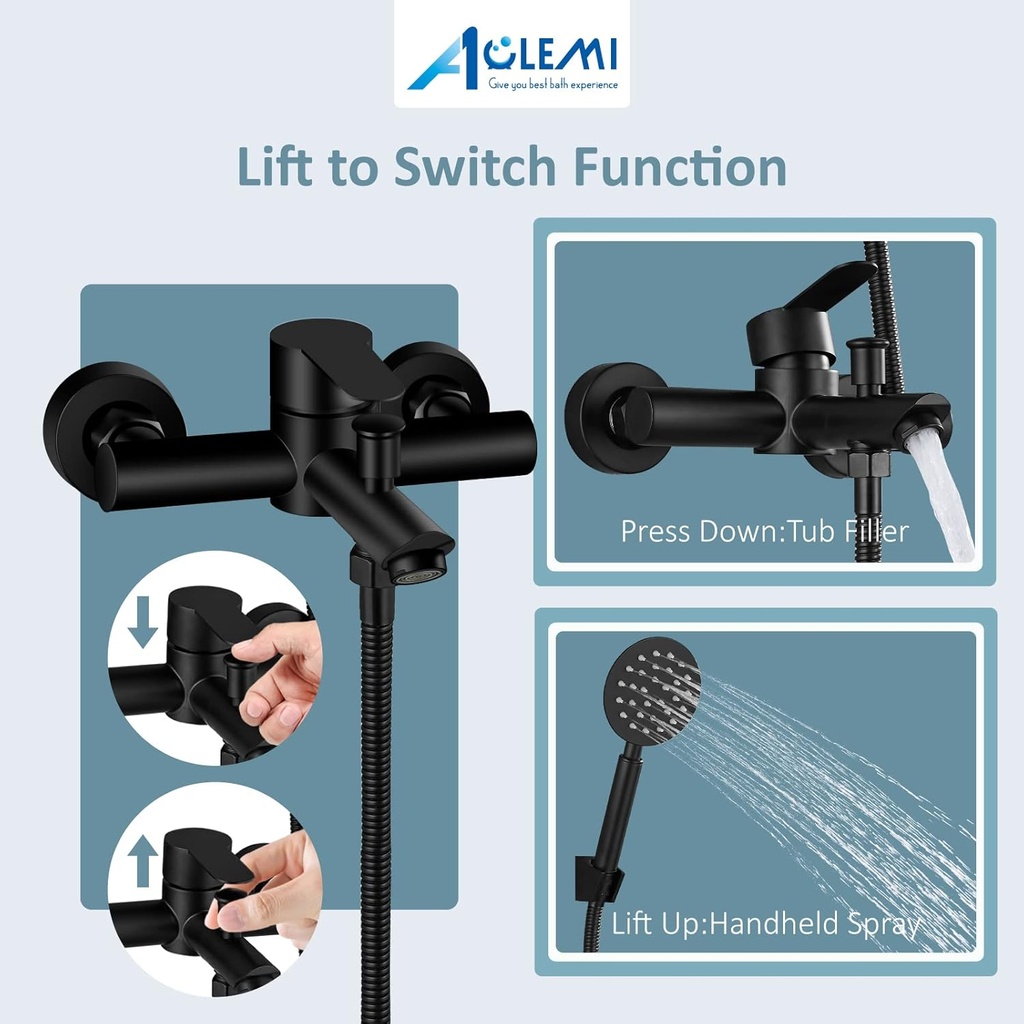 AOLEMI
Give you best bath experience

Lift to Switch Function

Press Down:Tub Filler

Lift Up:Handheld Spray