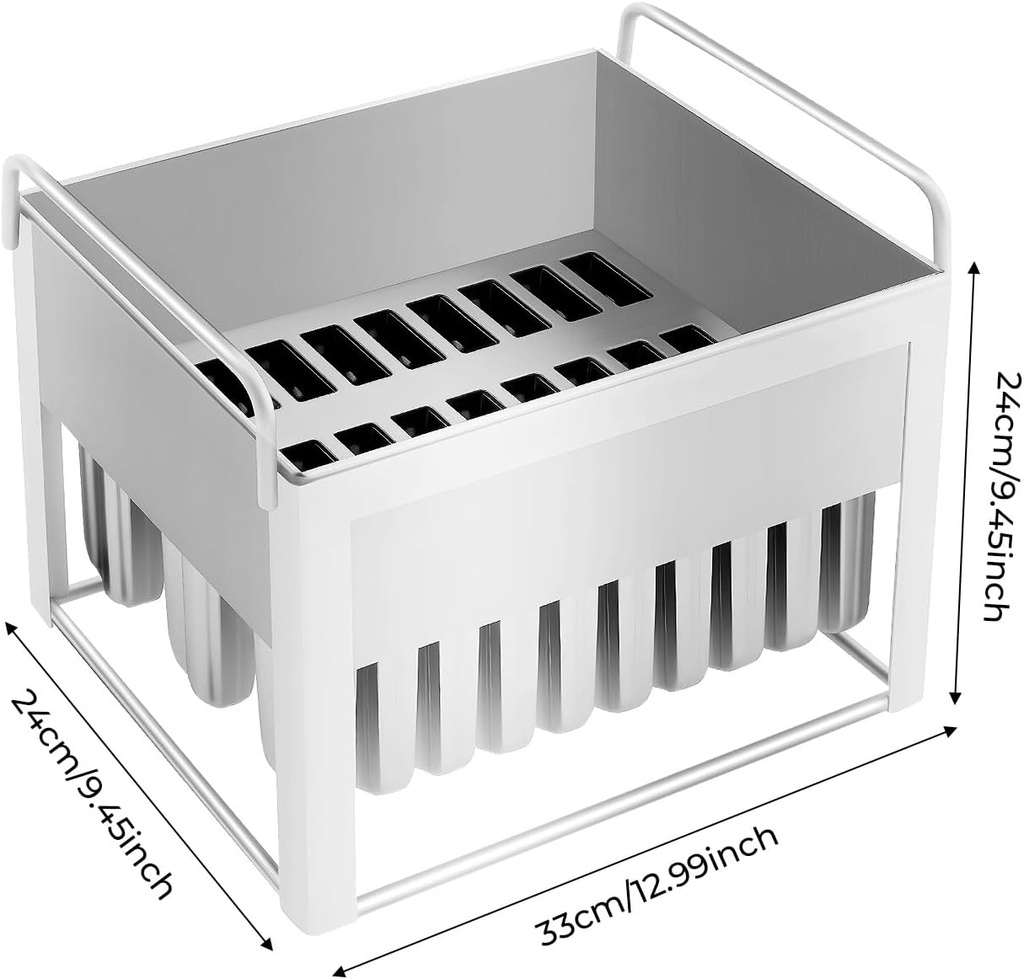 24cm/9.45inch

24cm/9.45inch

33cm/12.99inch