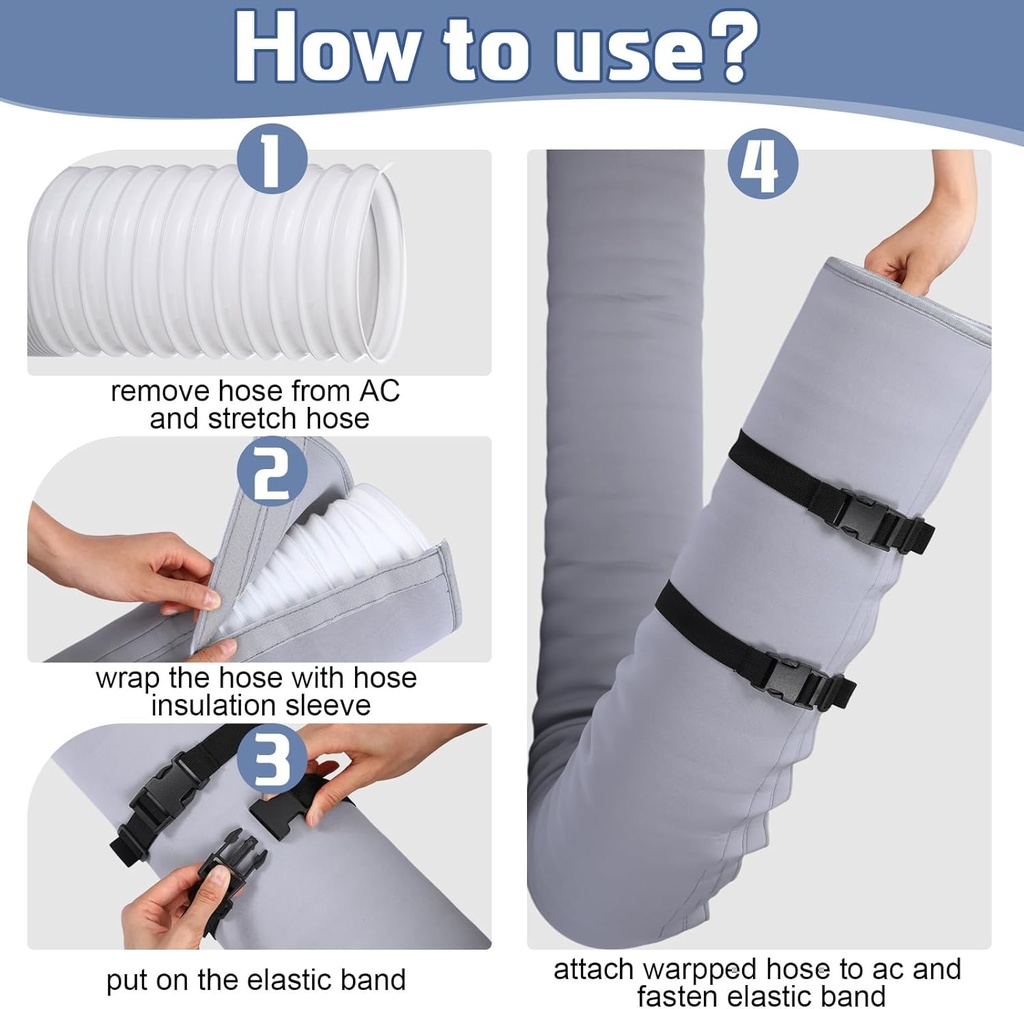 How to use?

1

remove hose from AC and stretch hose

2

wrap the hose with hose insulation sleeve

3

put on the elastic band

4

attach warpped hose to ac and fasten elastic band