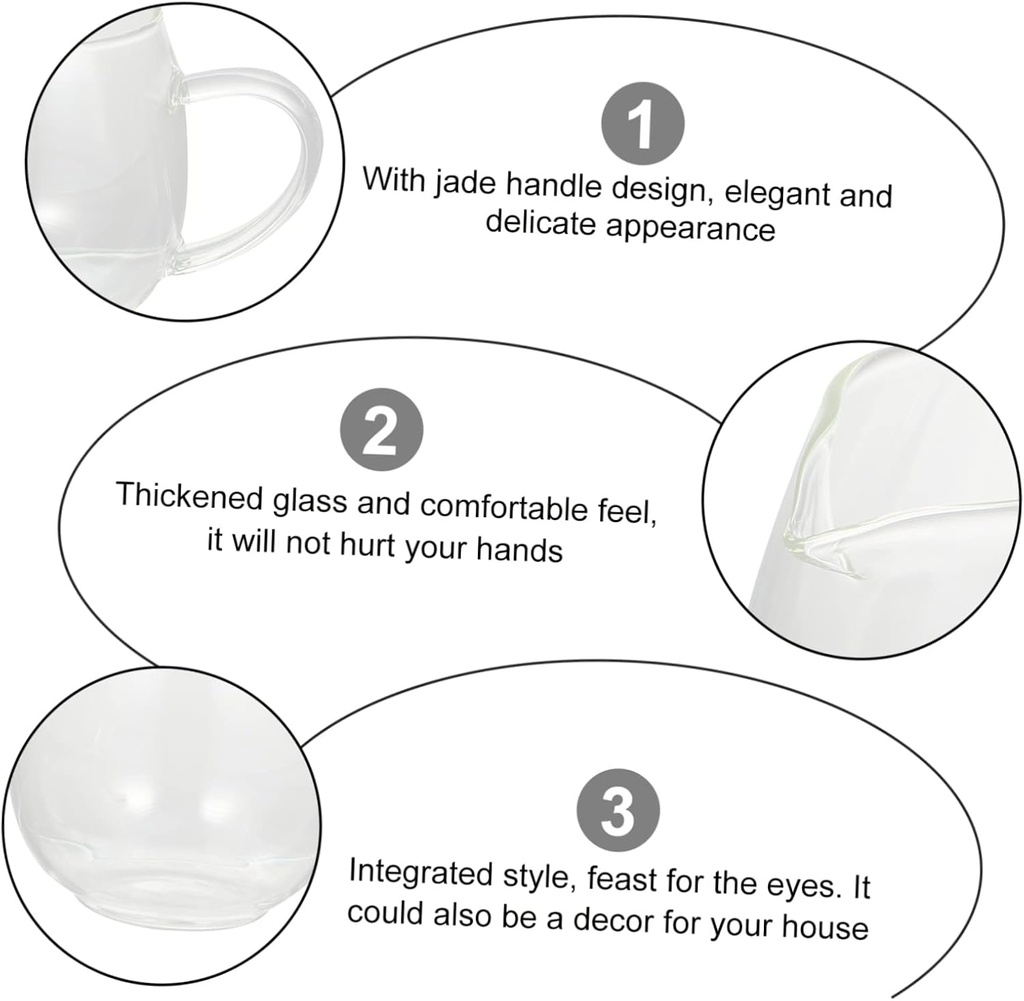 1

With jade handle design, elegant and delicate appearance

2

Thickened glass and comfortable feel, it will not hurt your hands

3

Integrated style, feast for the eyes. It could also be a decor for your house