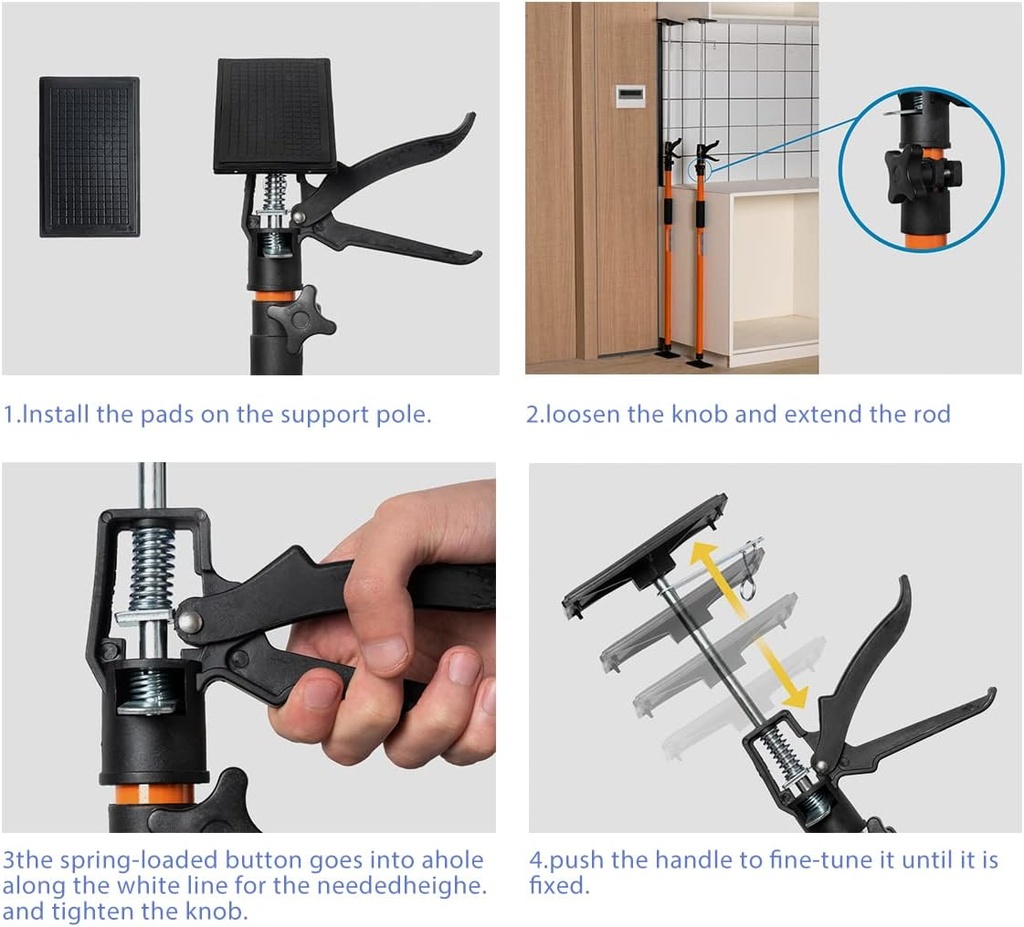 1.Install the pads on the support pole.

2.loosen the knob and extend the rod

3the spring-loaded button goes into ahole along the white line for the neededheighe. and tighten the knob.

4.push the handle to fine-tune it until it is fixed.