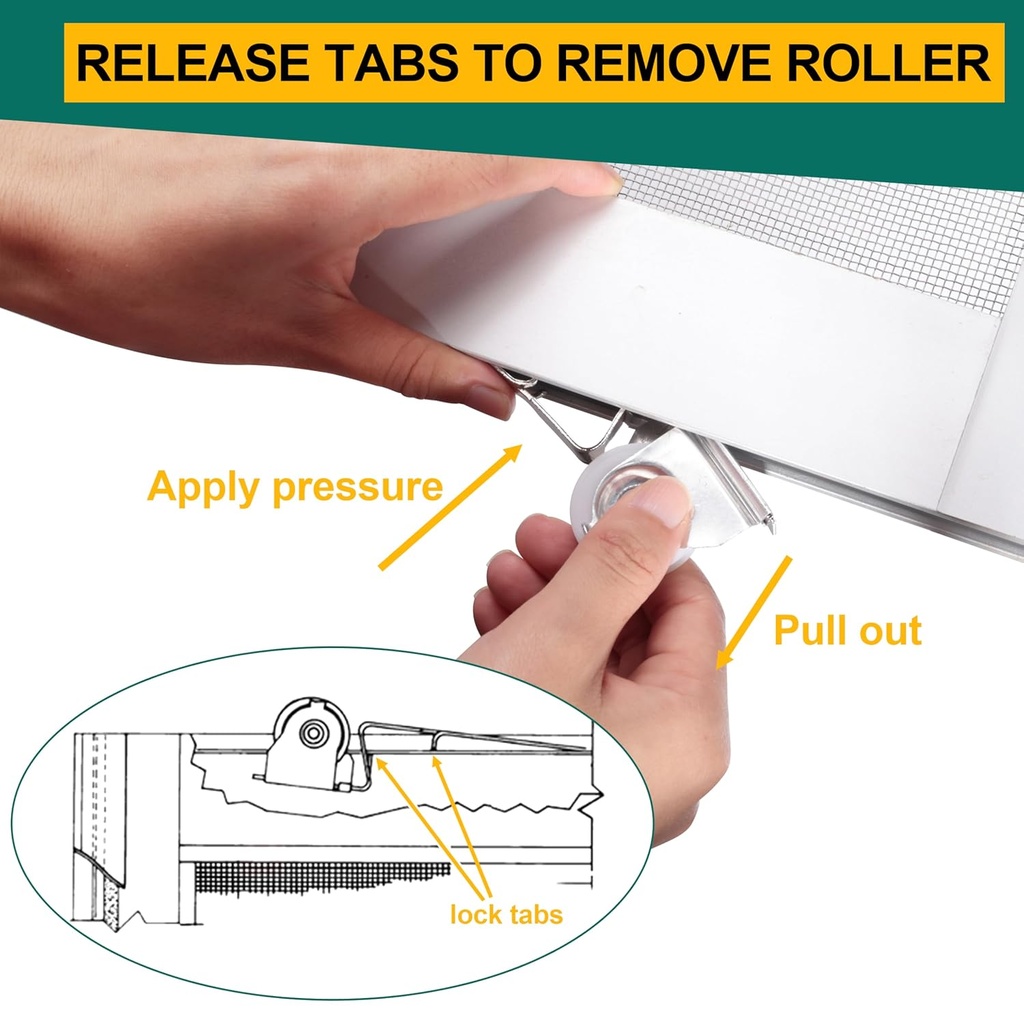 RELEASE TABS TO REMOVE ROLLER

Apply pressure

Pull out

lock tabs