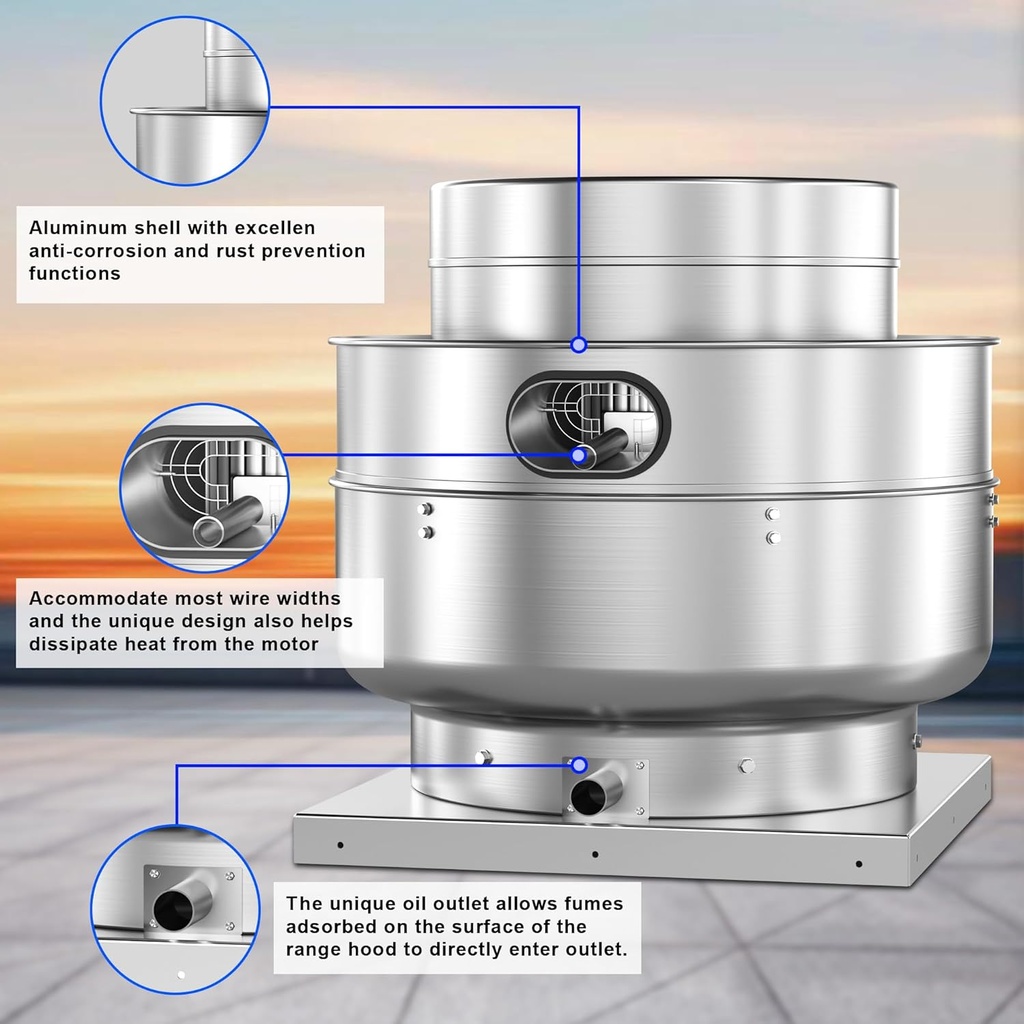 Aluminum shell with excellen anti-corrosion and rust prevention functions

Accommodate most wire widths and the unique design also helps dissipate heat from the motor

The unique oil outlet allows fumes adsorbed on the surface of the range hood to directly enter outlet.