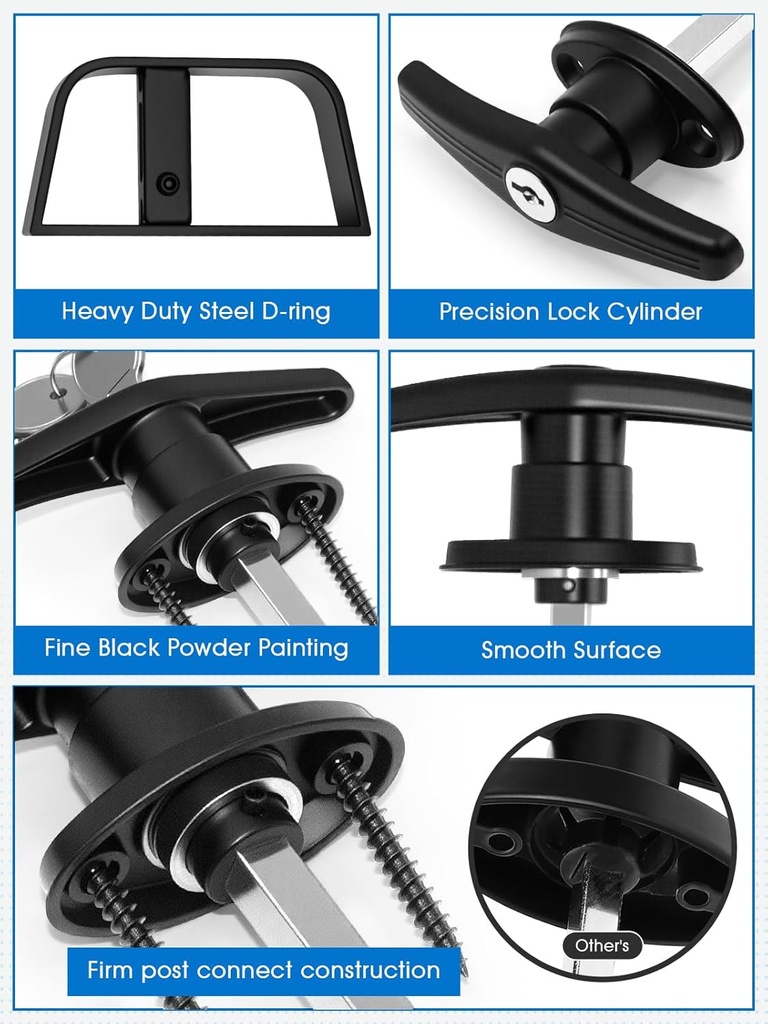 Heavy Duty Steel D-ring

Precision Lock Cylinder

Fine Black Powder Painting

Smooth Surface

Firm post connect construction

Other's