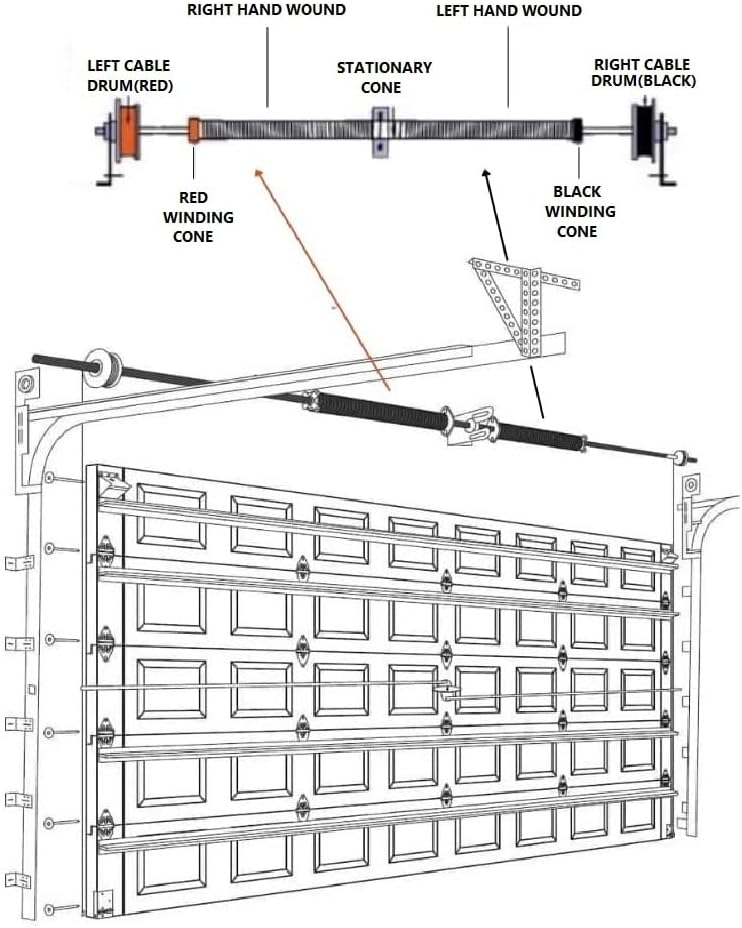 RIGHT HAND WOUND

LEFT HAND WOUND

LEFT CABLE DRUM(RED)

STATIONARY CONE

RIGHT CABLE DRUM(BLACK)

RED WINDING CONE

BLACK WINDING CONE