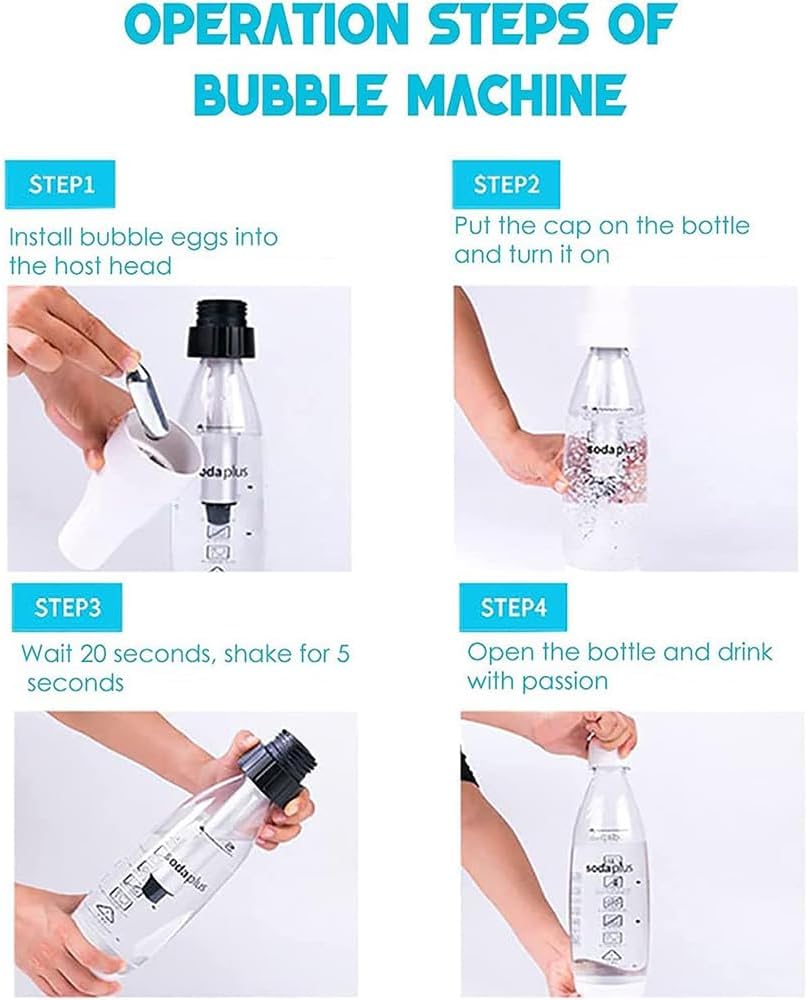 OPERATION STEPS OF BUBBLE MACHINE

STEP1

Install bubble eggs into the host head

sodaplus

STEP2

Put the cap on the bottle and turn it on

sodaplus

STEP3

Wait 20 seconds, shake for 5 seconds

sodaplus

STEP4

Open the bottle and drink with passion

sodaplus