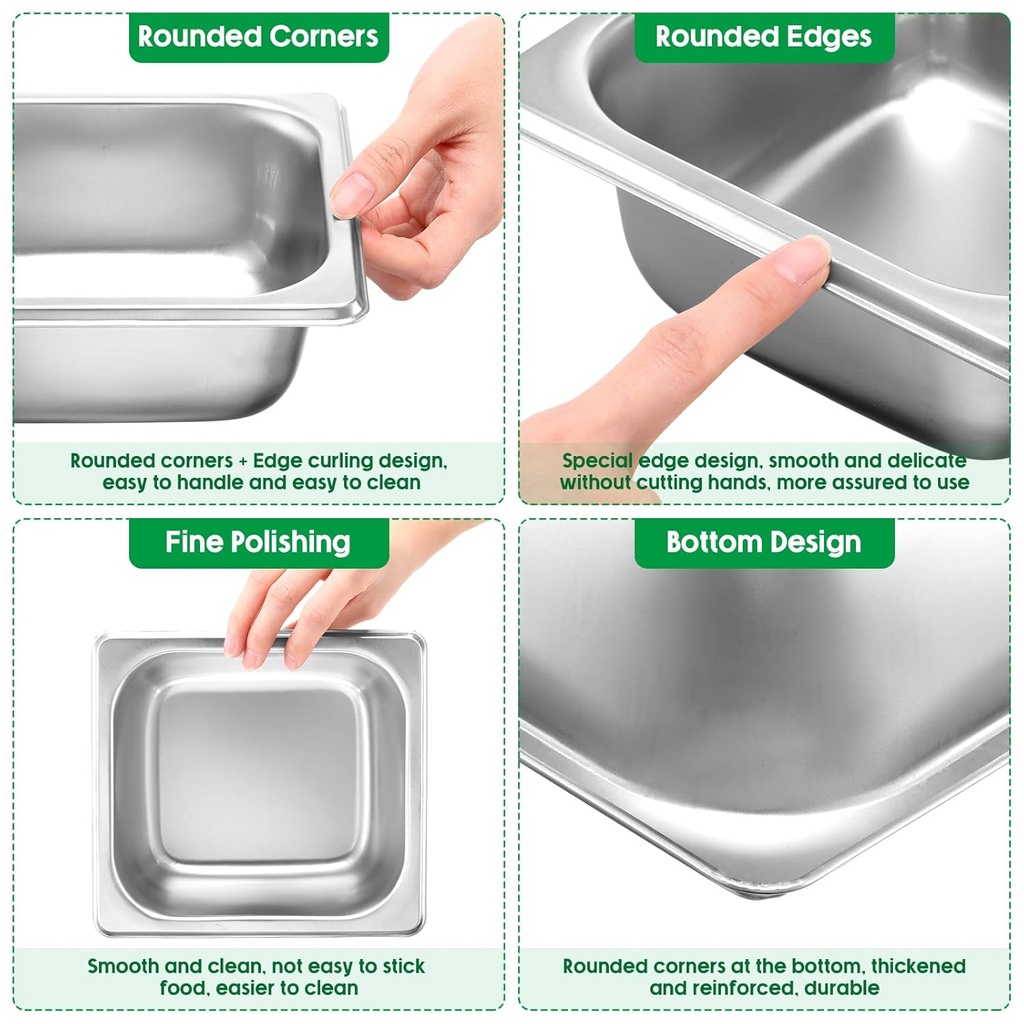 Rounded Corners

Rounded corners + Edge curling design, easy to handle and easy to clean

Rounded Edges

Special edge design, smooth and delicate without cutting hands, more assured to use

Fine Polishing

Smooth and clean, not easy to stick food, easier to clean

Bottom Design

Rounded corners at the bottom, thickened and reinforced, durable