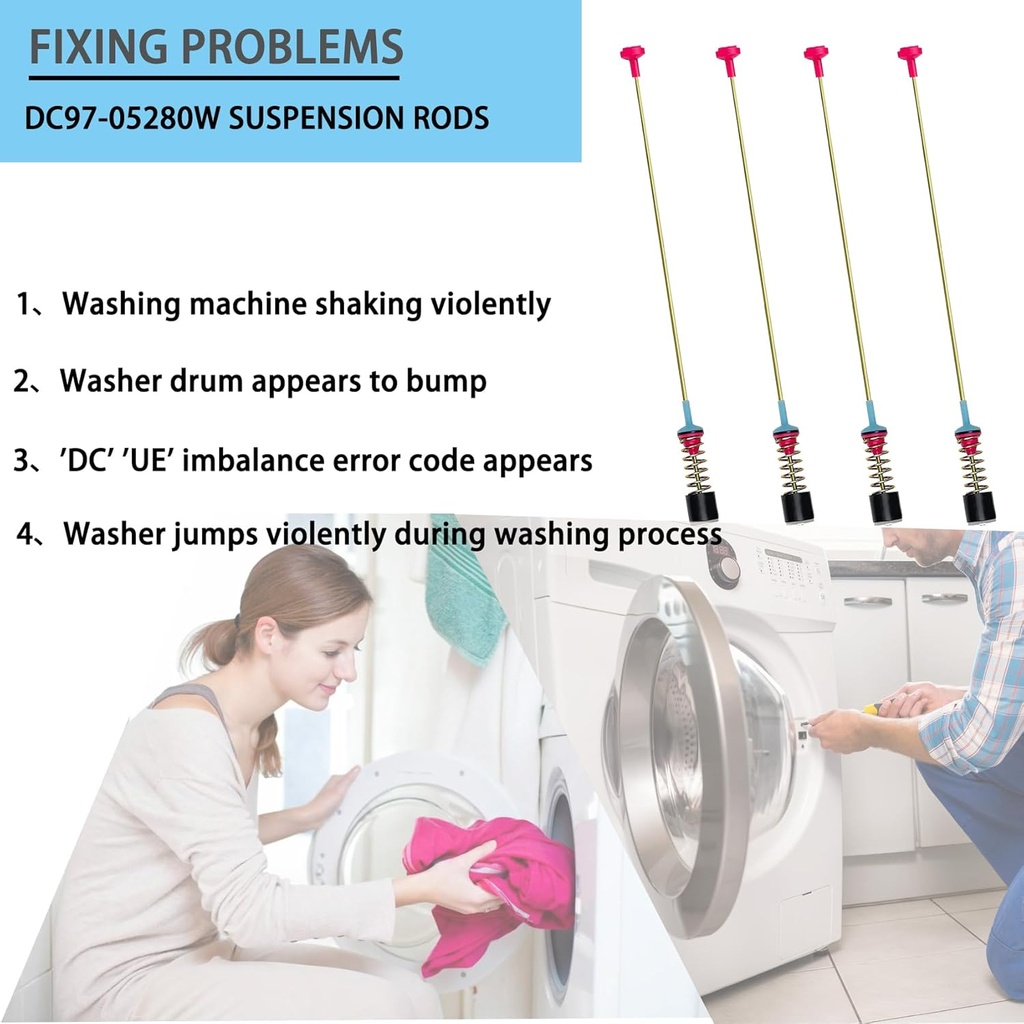 FIXING PROBLEMS

DC97-05280W SUSPENSION RODS

1、Washing machine shaking violently

2、Washer drum appears to bump

3、'DC' 'UE' imbalance error code appears

4、Washer jumps violently during washing process