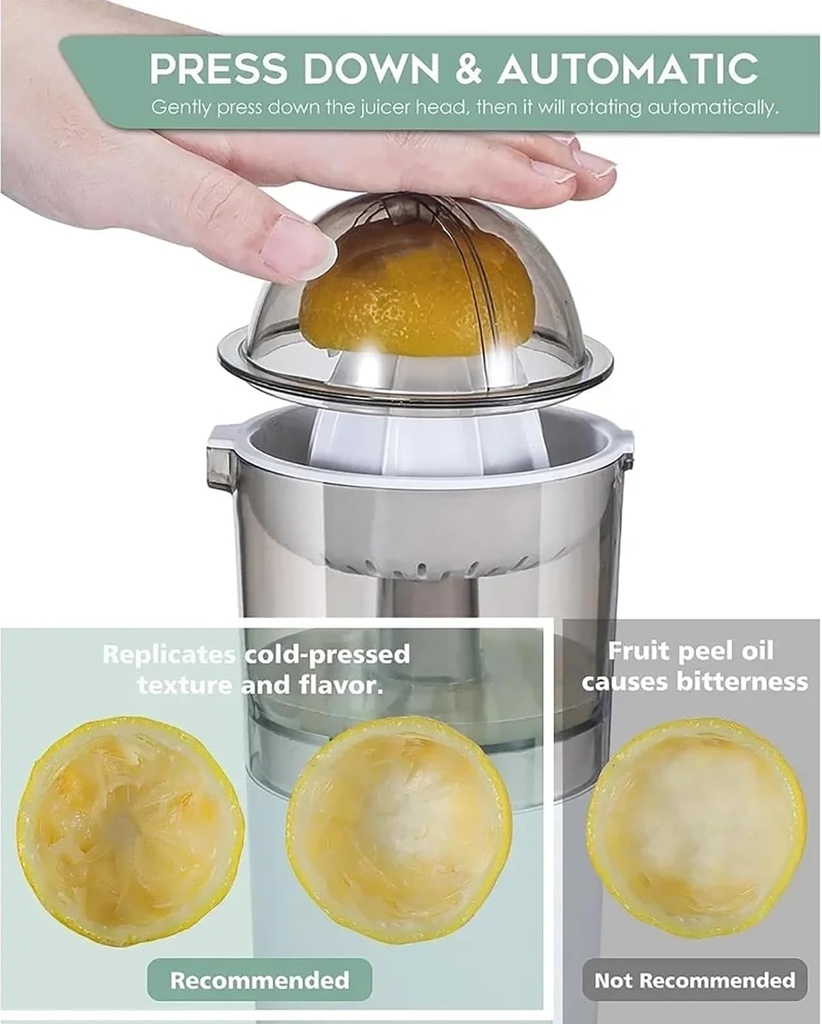 PRESS DOWN & AUTOMATIC
Gently press down the juicer head, then it will rotating automatically.

Replicates cold-pressed texture and flavor.

Fruit peel oil causes bitterness

Recommended

Not Recommended