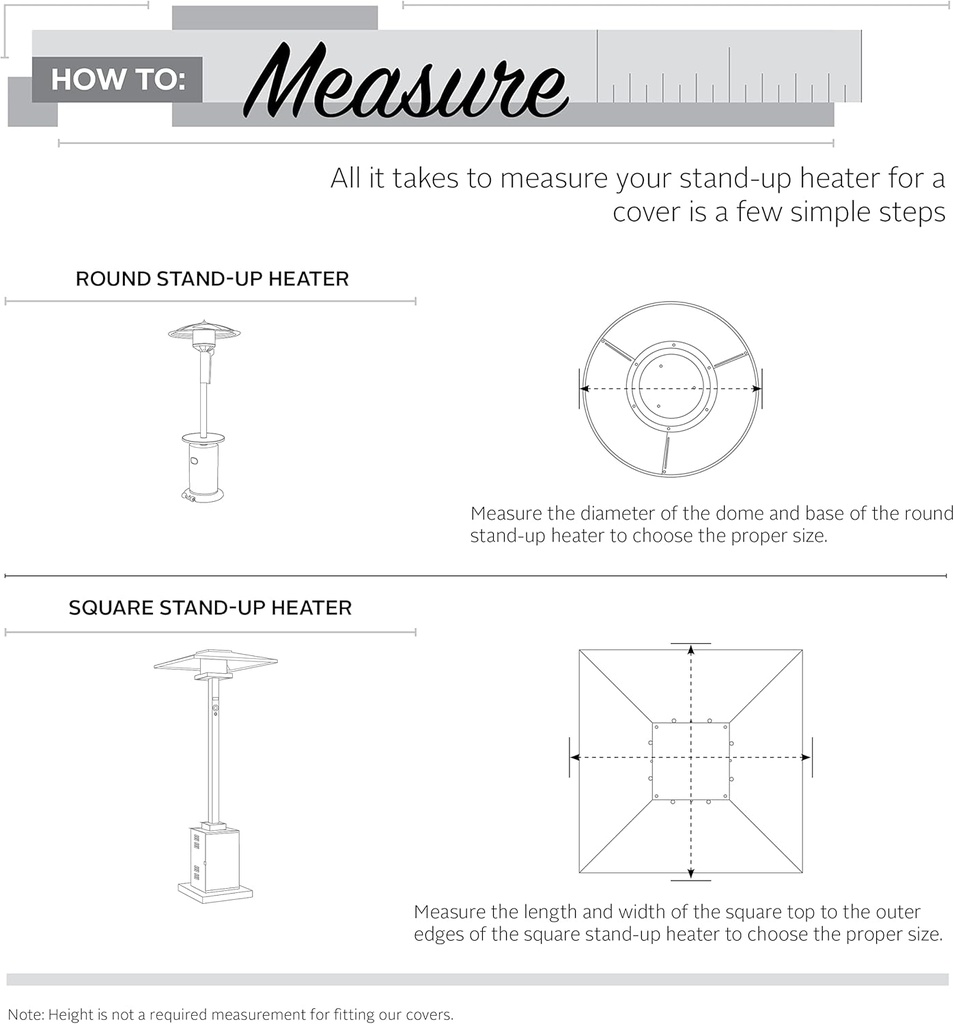 HOW TO: Measure

All it takes to measure your stand-up heater for a cover is a few simple steps

ROUND STAND-UP HEATER

Measure the diameter of the dome and base of the round stand-up heater to choose the proper size.

SQUARE STAND-UP HEATER

Measure the length and width of the square top to the outer edges of the square stand-up heater to choose the proper size.

Note: Height is not a required measurement for fitting our covers.