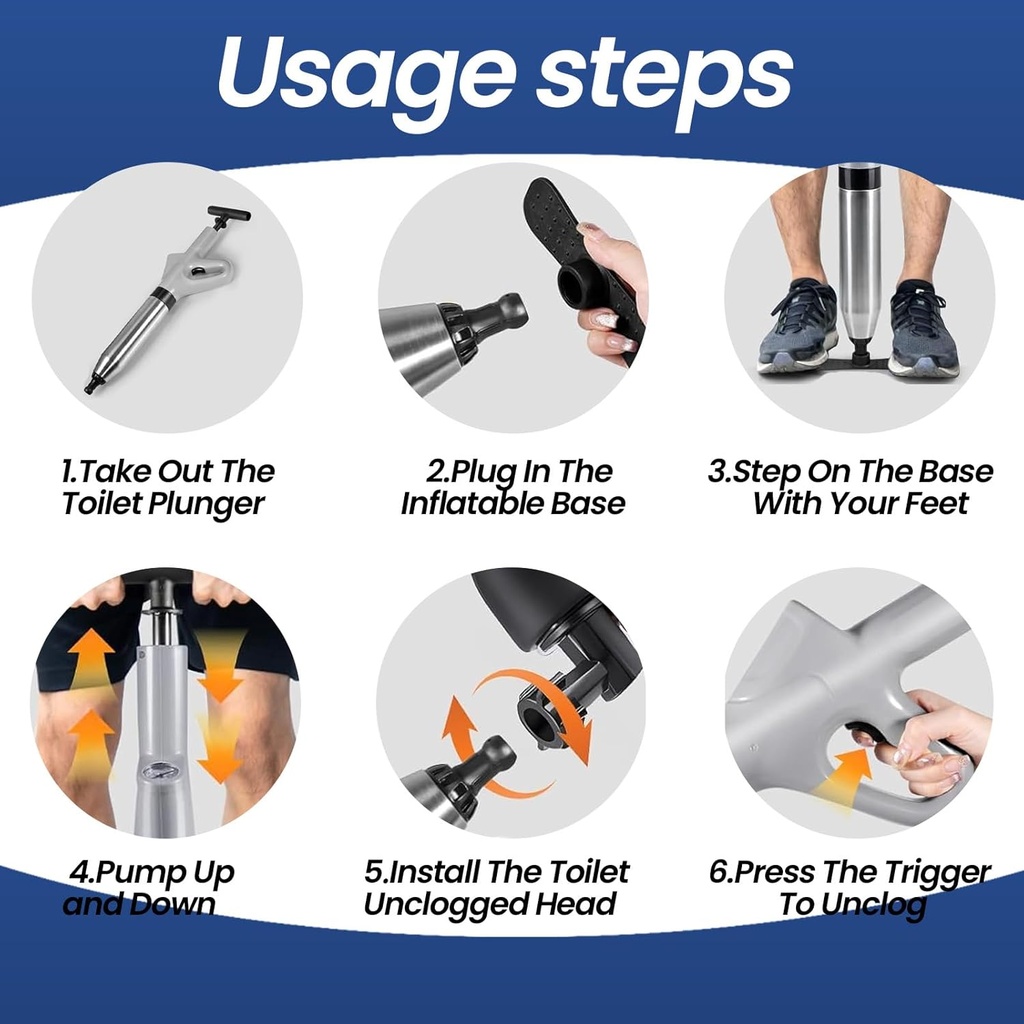 Usage steps

1.Take Out The Toilet Plunger

2.Plug In The Inflatable Base

3.Step On The Base With Your Feet

4.Pump Up and Down

5.Install The Toilet Unclogged Head

6.Press The Trigger To Unclog