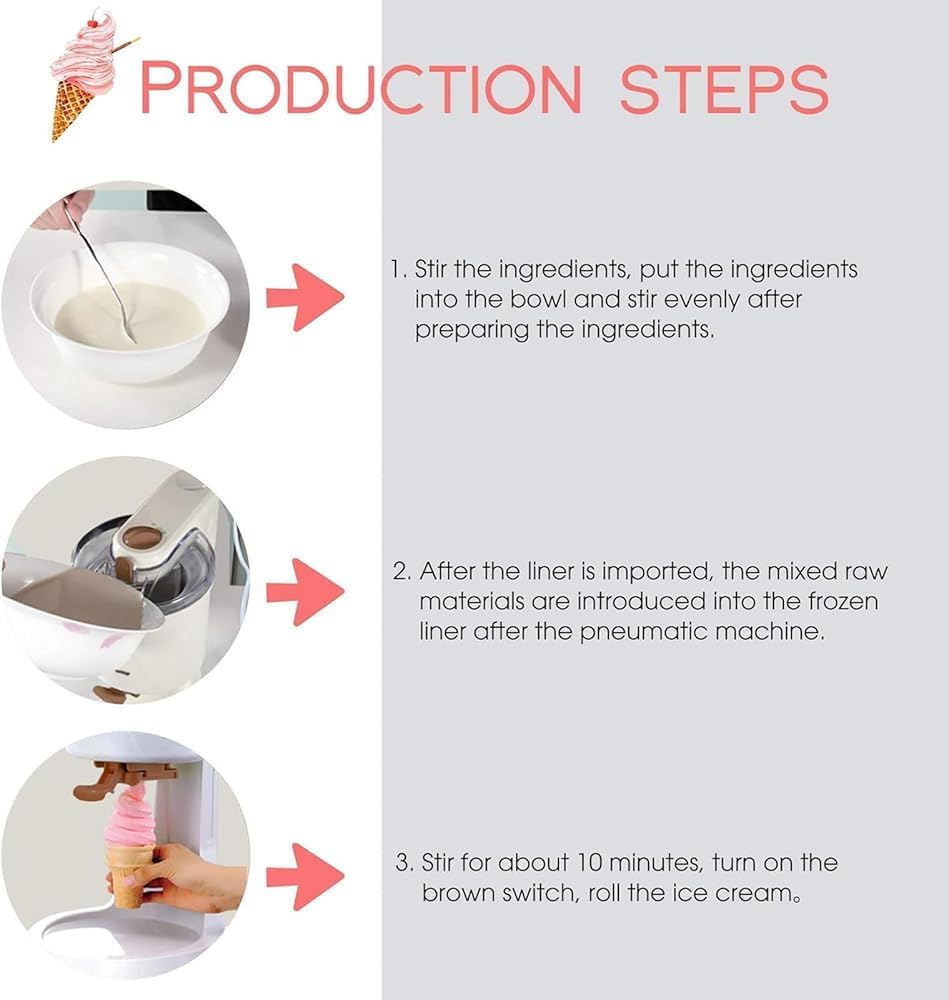 PRODUCTION STEPS

1. Stir the ingredients, put the ingredients into the bowl and stir evenly after preparing the ingredients.

2. After the liner is imported, the mixed raw materials are introduced into the frozen liner after the pneumatic machine.

3. Stir for about 10 minutes, turn on the brown switch, roll the ice cream。