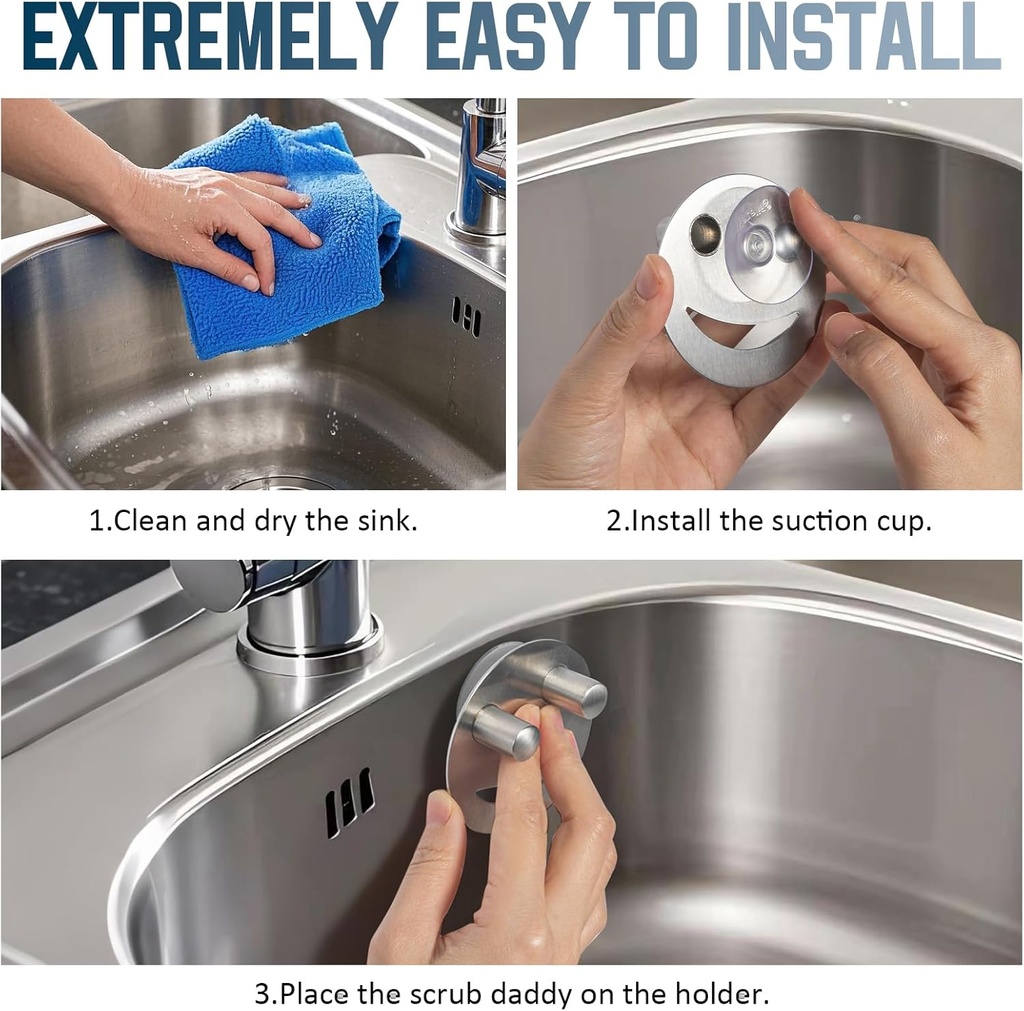 EXTREMELY EASY TO INSTALL

1.Clean and dry the sink.

2.Install the suction cup.

3.Place the scrub daddy on the holder.