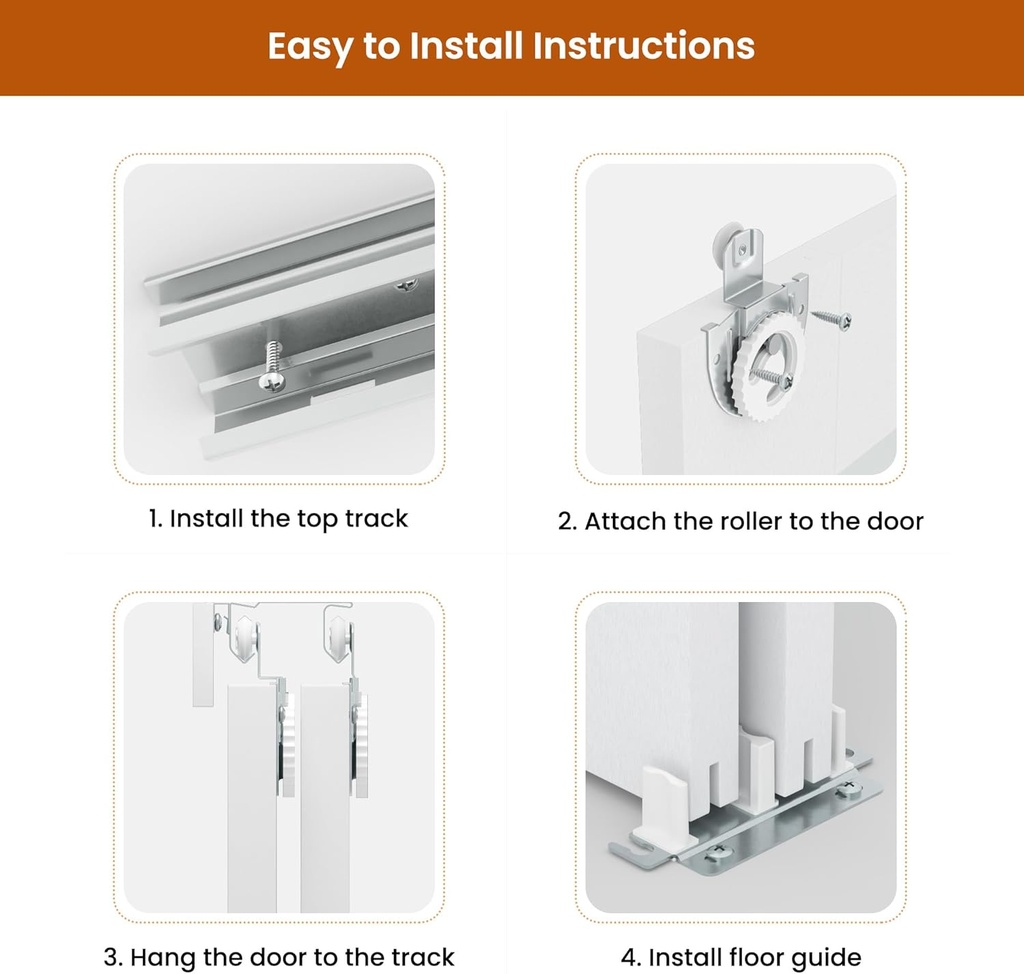 Easy to Install Instructions

1. Install the top track

2. Attach the roller to the door

3. Hang the door to the track

4. Install floor guide