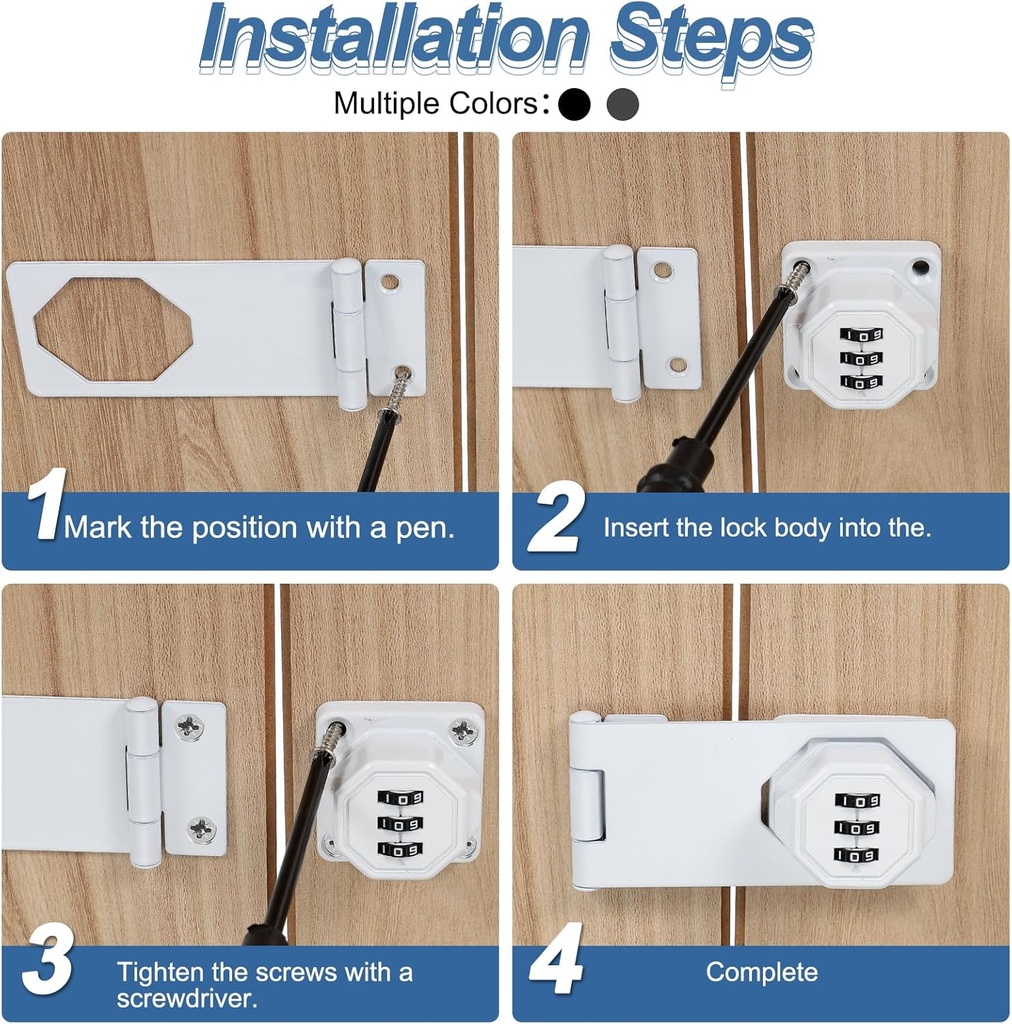 Installation Steps

Multiple Colors:

1 Mark the position with a pen.

2 Insert the lock body into the.

3 Tighten the screws with a screwdriver.

4 Complete