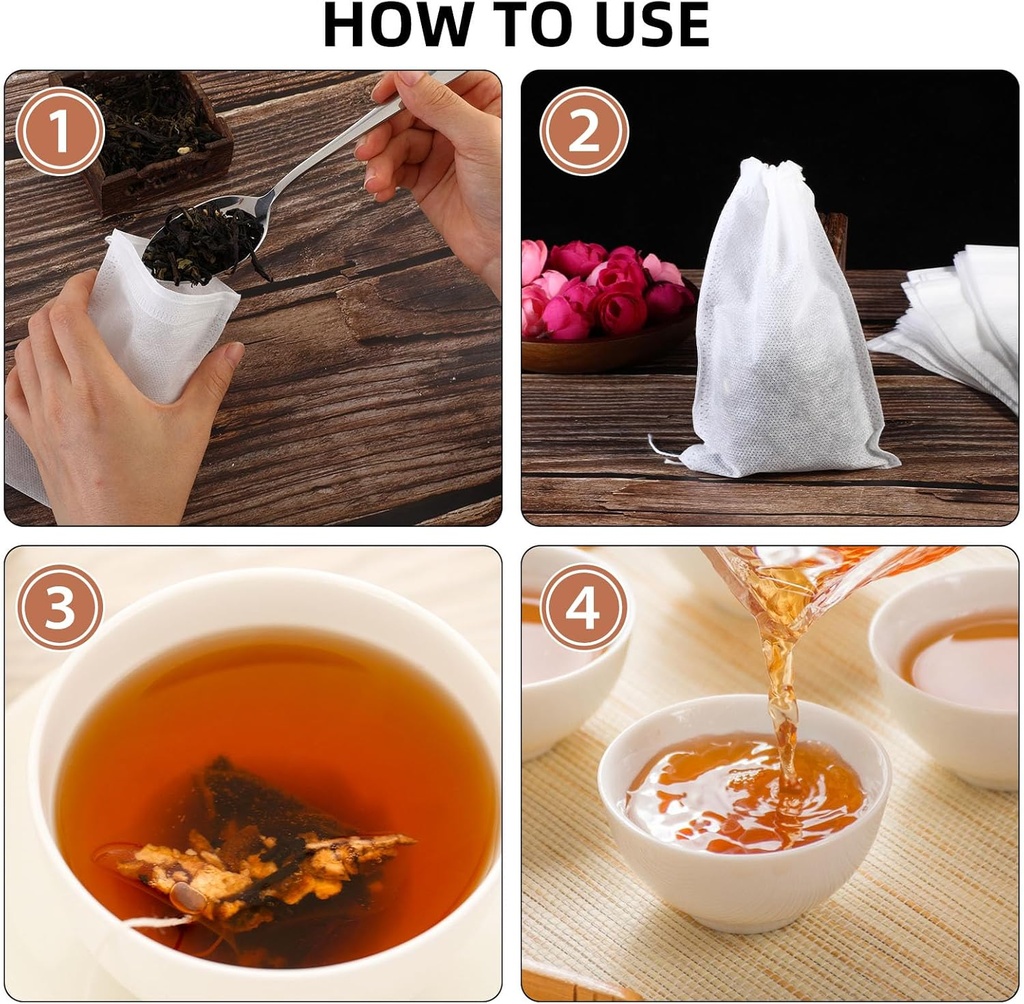 HOW TO USE

1

2

3

4