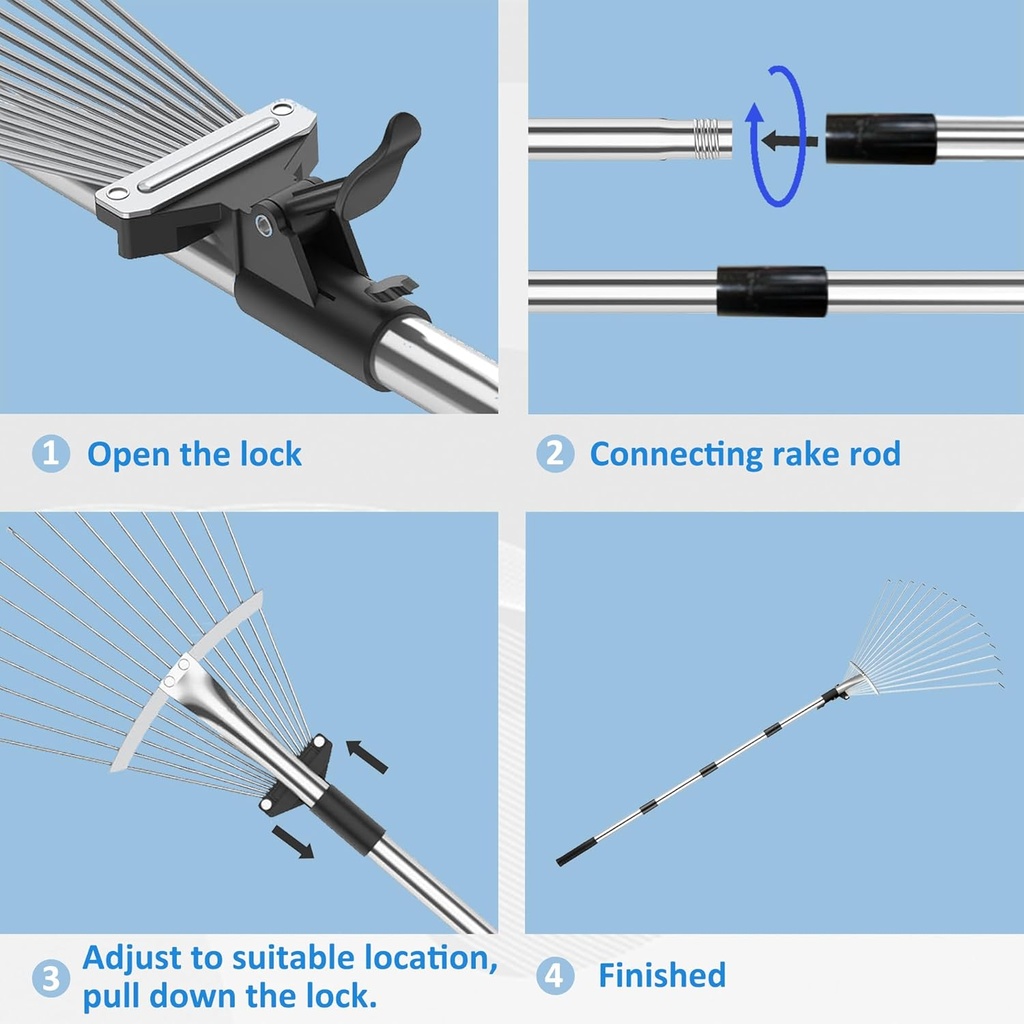 1 Open the lock

2 Connecting rake rod

3 Adjust to suitable location, pull down the lock.

4 Finished