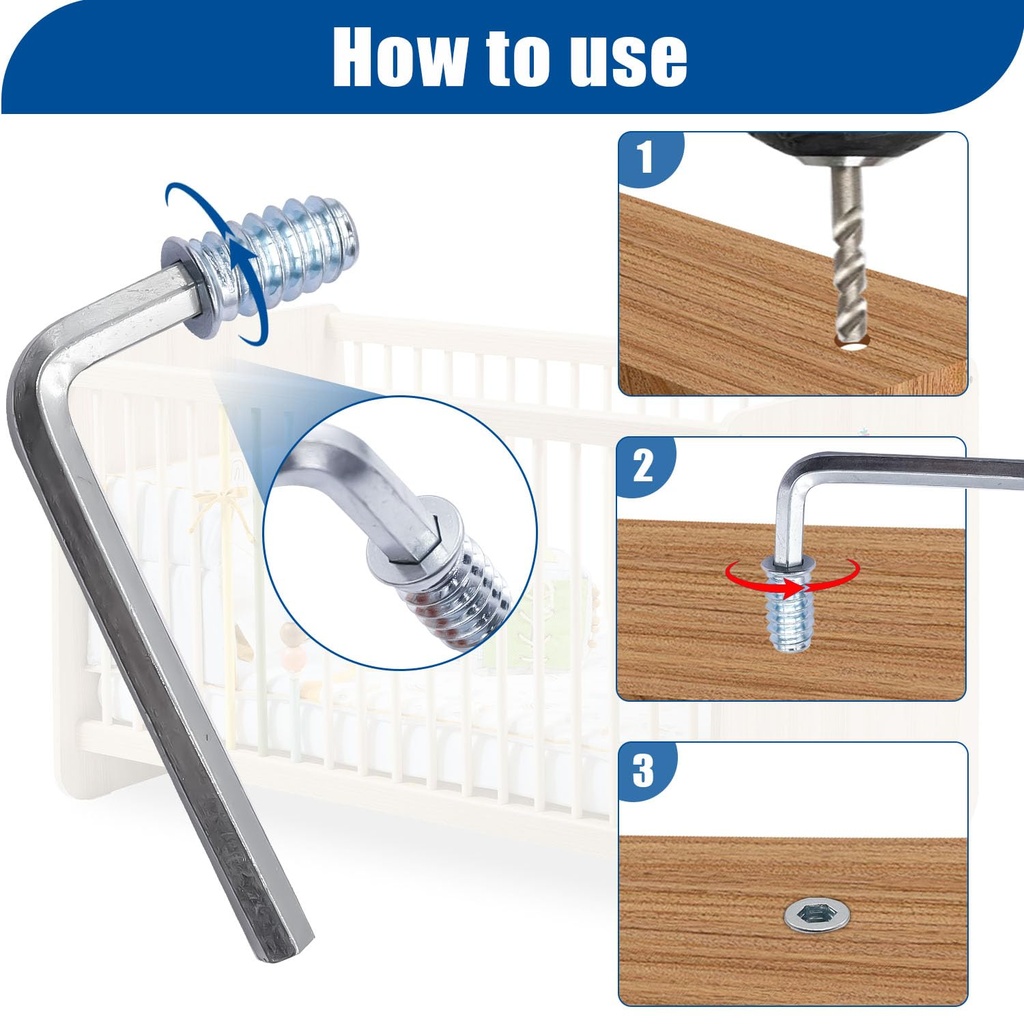 How to use

1

2

3