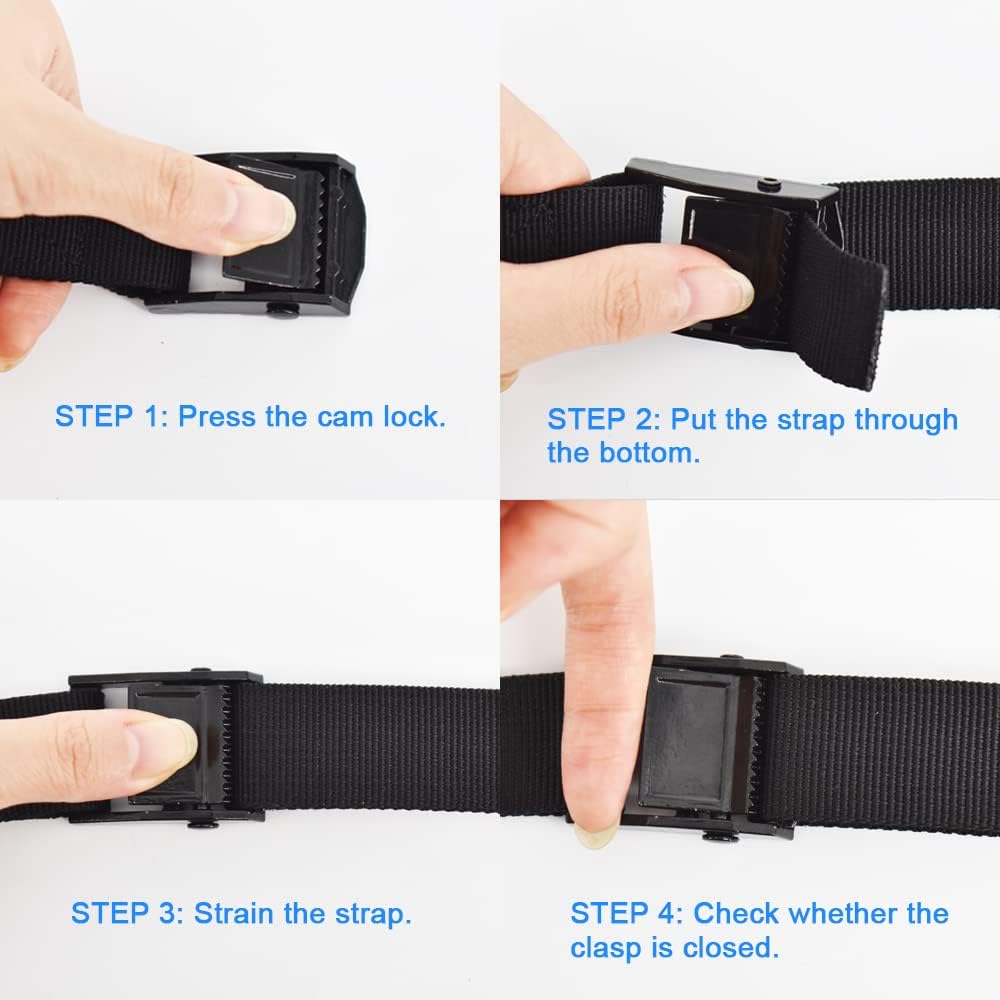 STEP 1: Press the cam lock.

STEP 2: Put the strap through the bottom.

STEP 3: Strain the strap.

STEP 4: Check whether the clasp is closed.