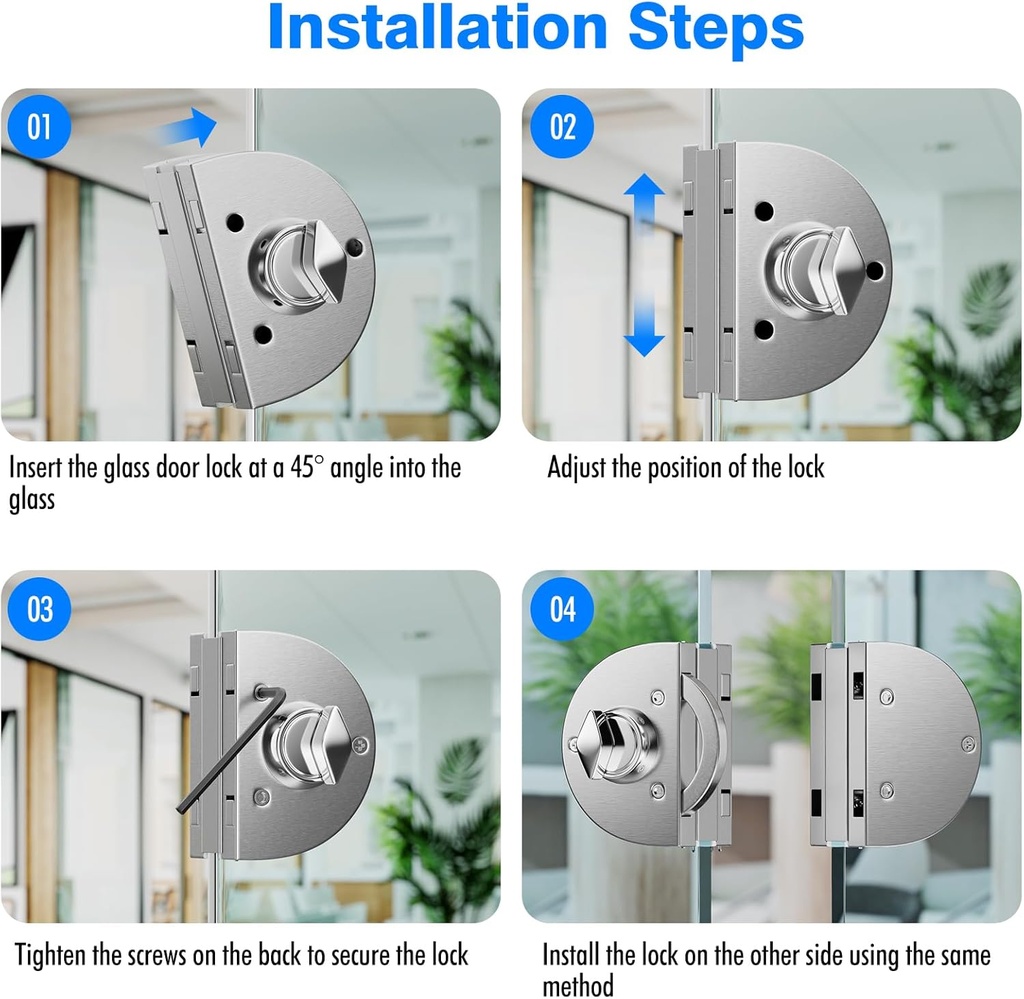 Installation Steps

01

Insert the glass door lock at a 45° angle into the glass

02

Adjust the position of the lock

03

Tighten the screws on the back to secure the lock

04

Install the lock on the other side using the same method