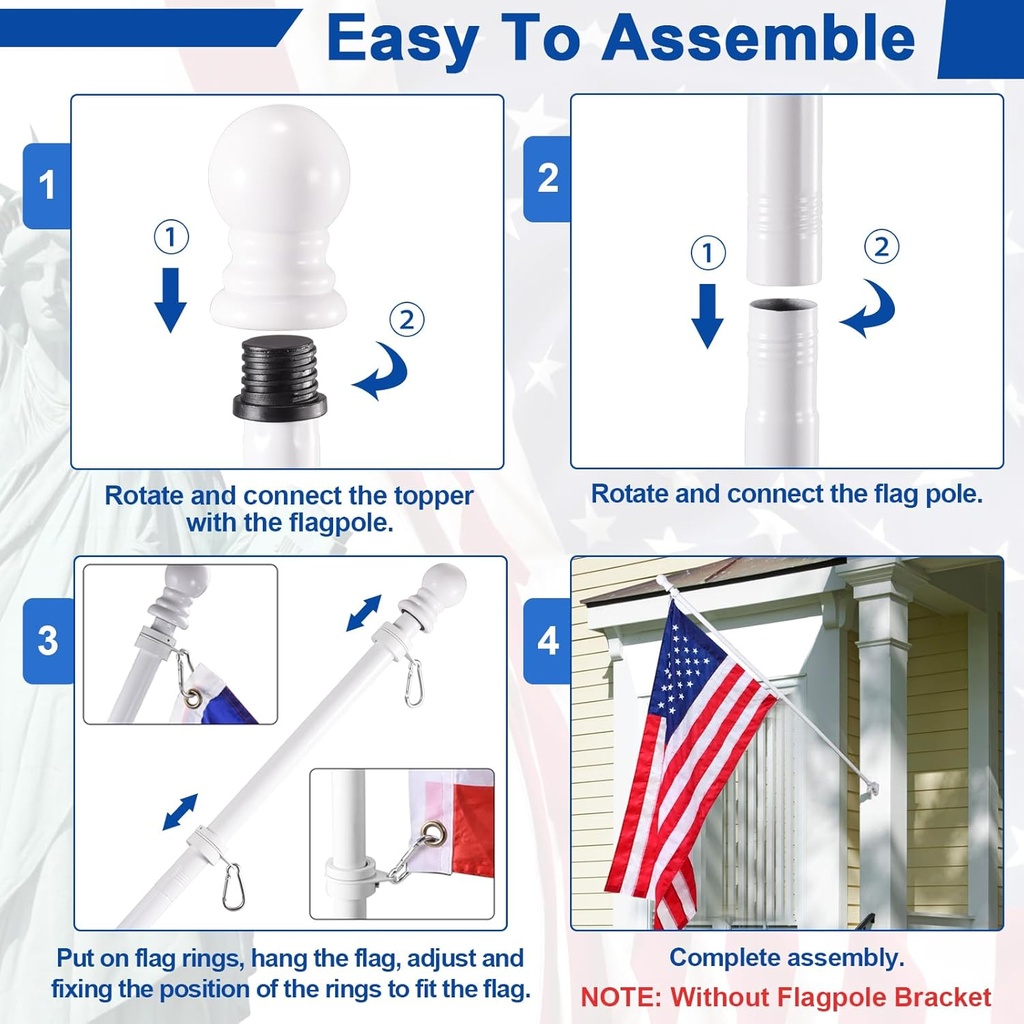 Easy To Assemble

1

①

②

Rotate and connect the topper with the flagpole.

2

①

②

Rotate and connect the flag pole.

3

Put on flag rings, hang the flag, adjust and fixing the position of the rings to fit the flag.

4

Complete assembly.

NOTE: Without Flagpole Bracket