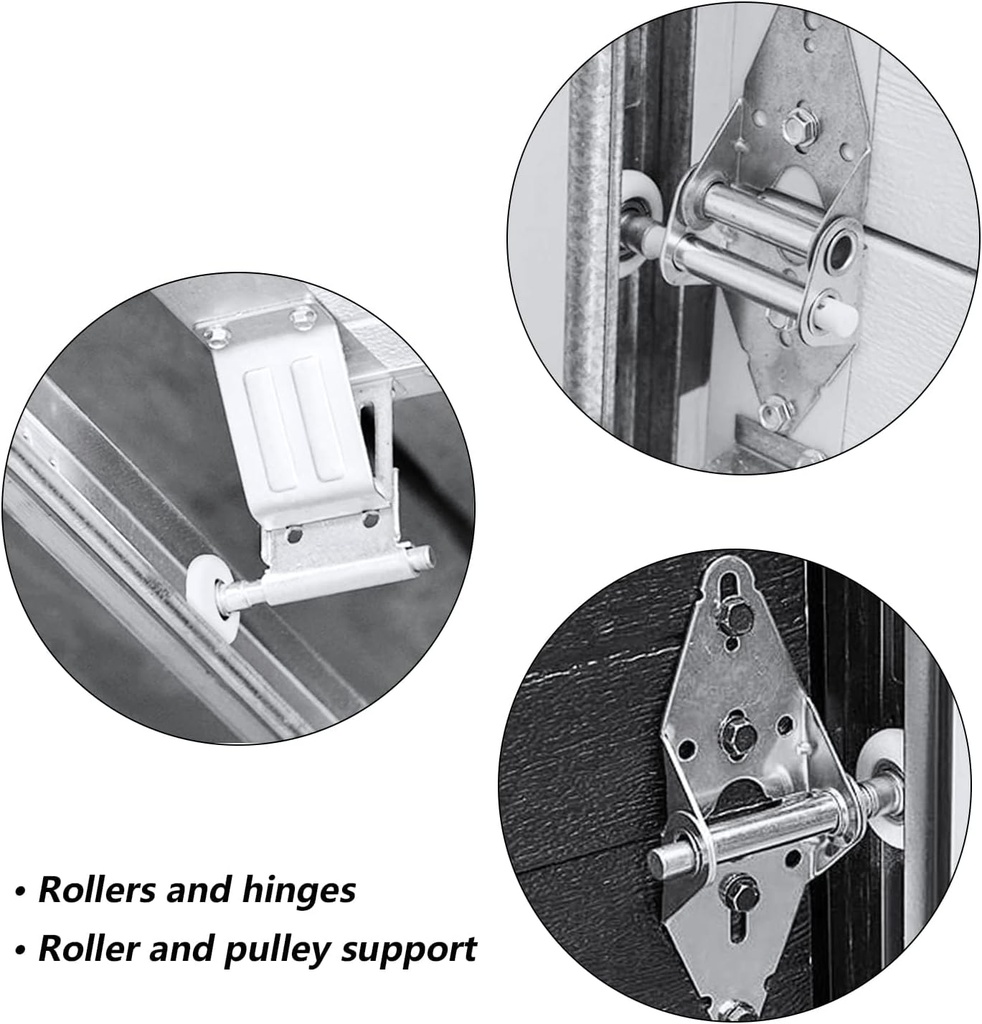 • Rollers and hinges
• Roller and pulley support