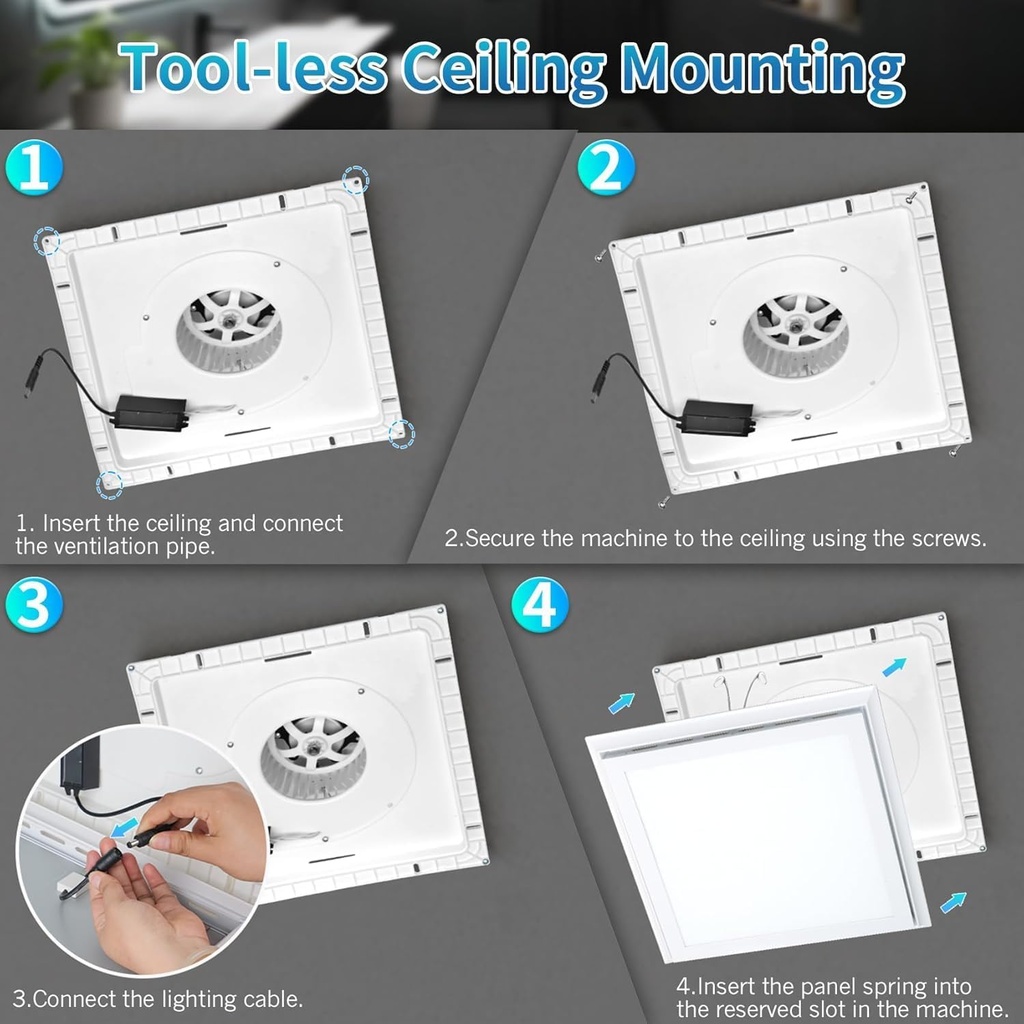 Tool-less Ceiling Mounting

1

1. Insert the ceiling and connect the ventilation pipe.

2

2.Secure the machine to the ceiling using the screws.

3

3.Connect the lighting cable.

4

4.Insert the panel spring into the reserved slot in the machine.