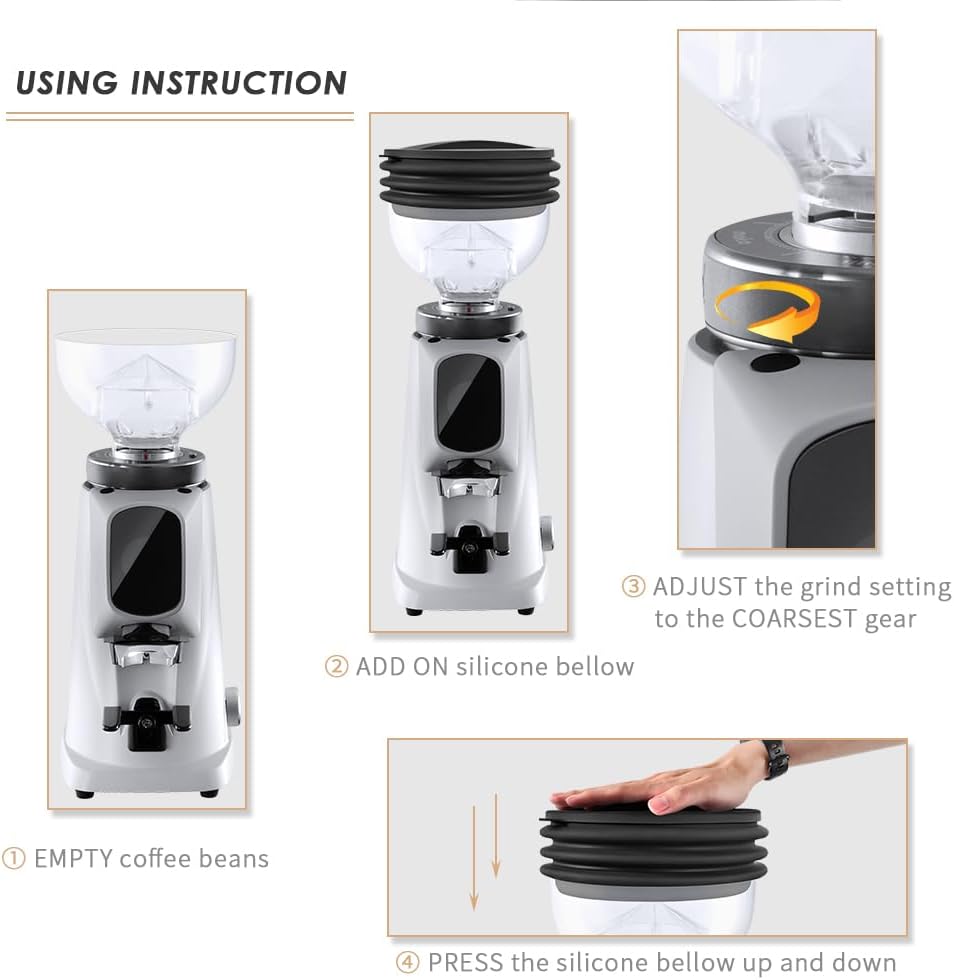 USING INSTRUCTION

① EMPTY coffee beans

② ADD ON silicone bellow

③ ADJUST the grind setting to the COARSEST gear

④ PRESS the silicone bellow up and down