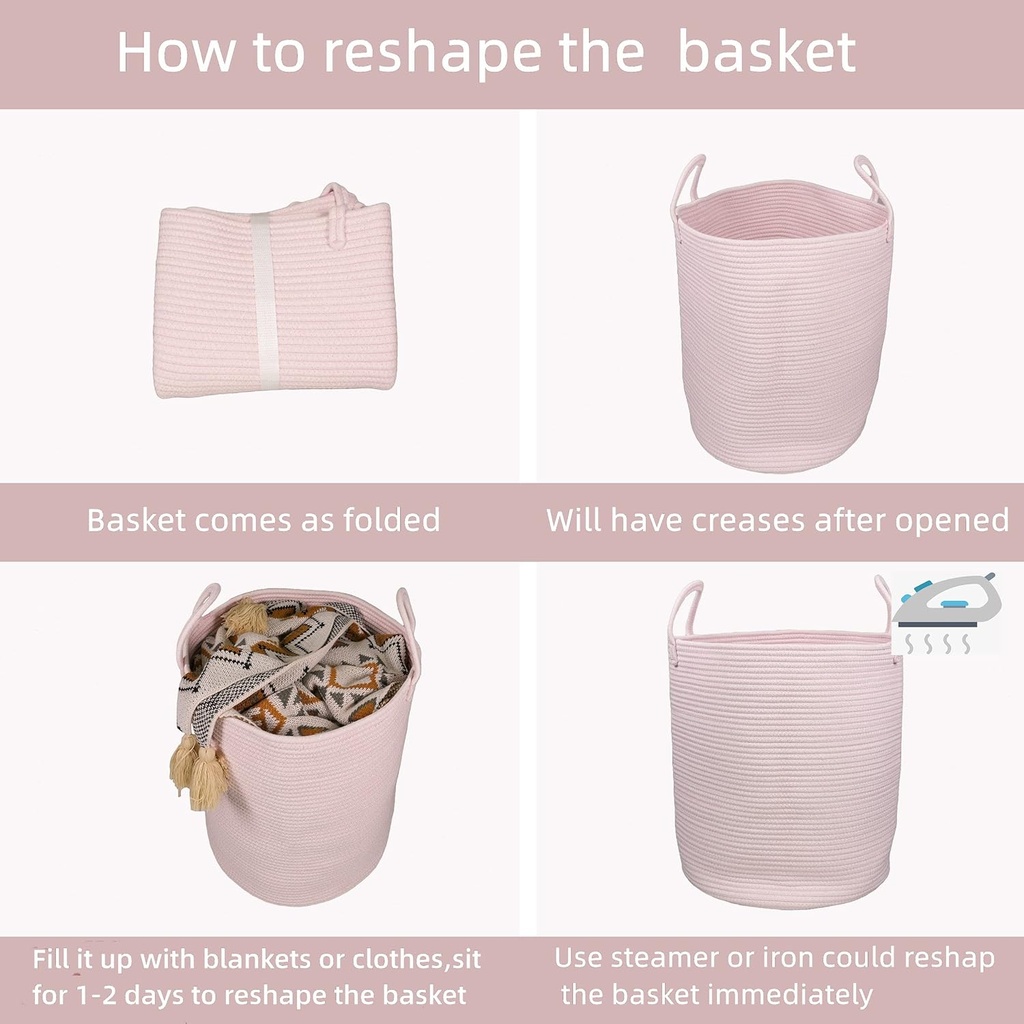 How to reshape the basket

Basket comes as folded

Will have creases after opened

Fill it up with blankets or clothes,sit for 1-2 days to reshape the basket

Use steamer or iron could reshap the basket immediately