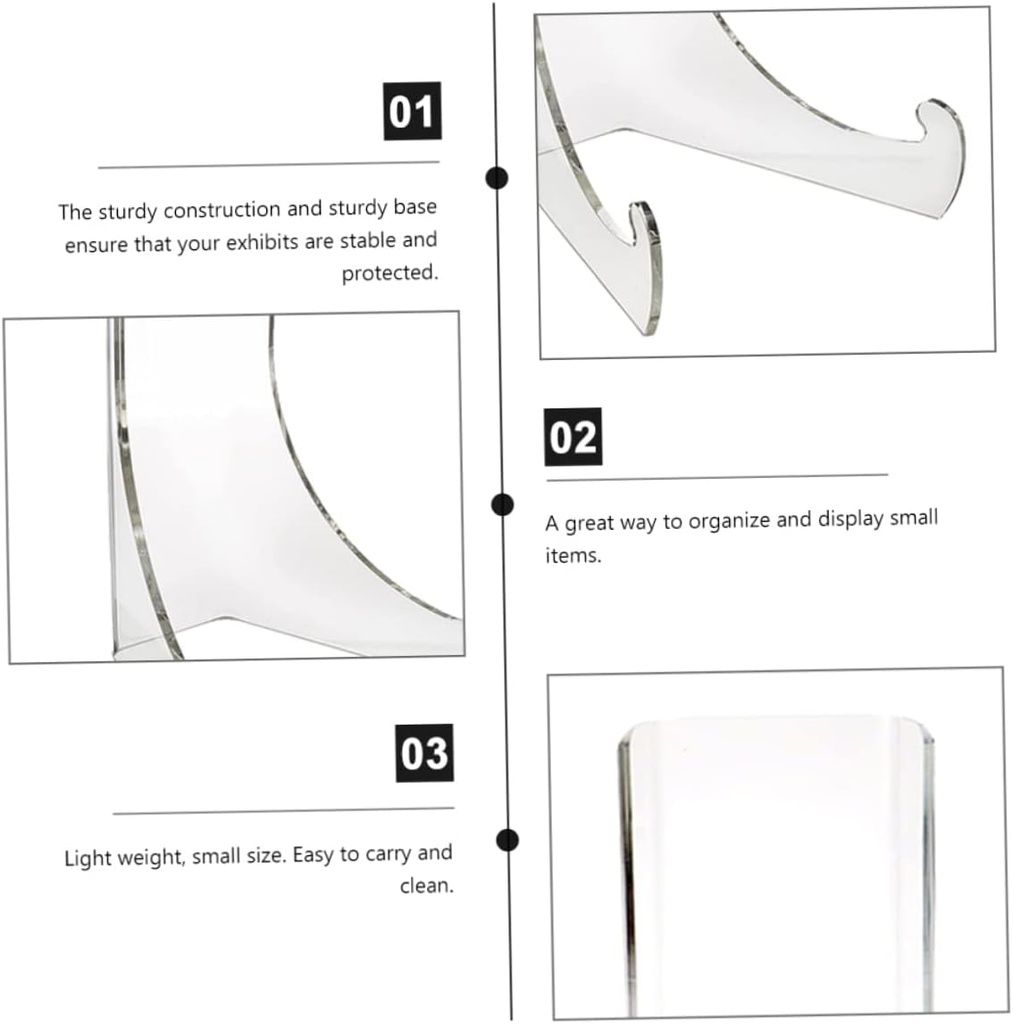 01

The sturdy construction and sturdy base ensure that your exhibits are stable and protected.

02

A great way to organize and display small items.

03

Light weight, small size. Easy to carry and clean.