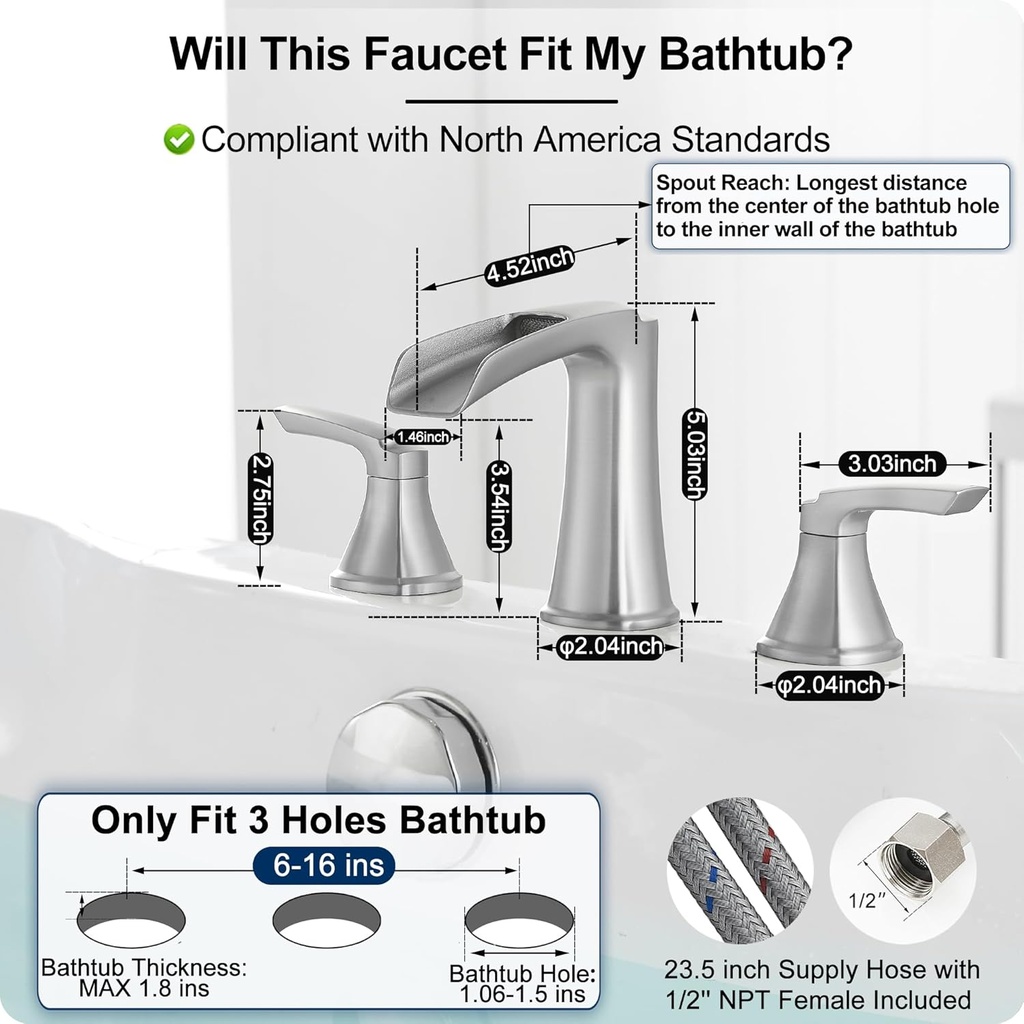 Will This Faucet Fit My Bathtub?

Compliant with North America Standards

Spout Reach: Longest distance from the center of the bathtub hole to the inner wall of the bathtub

4.52inch

1.46inch

2.75inch

3.54inch

5.03inch

3.03inch

φ2.04inch

φ2.04inch

Only Fit 3 Holes Bathtub

6-16 ins

Bathtub Thickness: MAX 1.8 ins

Bathtub Hole: 1.06-1.5 ins

1/2''

23.5 inch Supply Hose with 1/2'' NPT Female Included