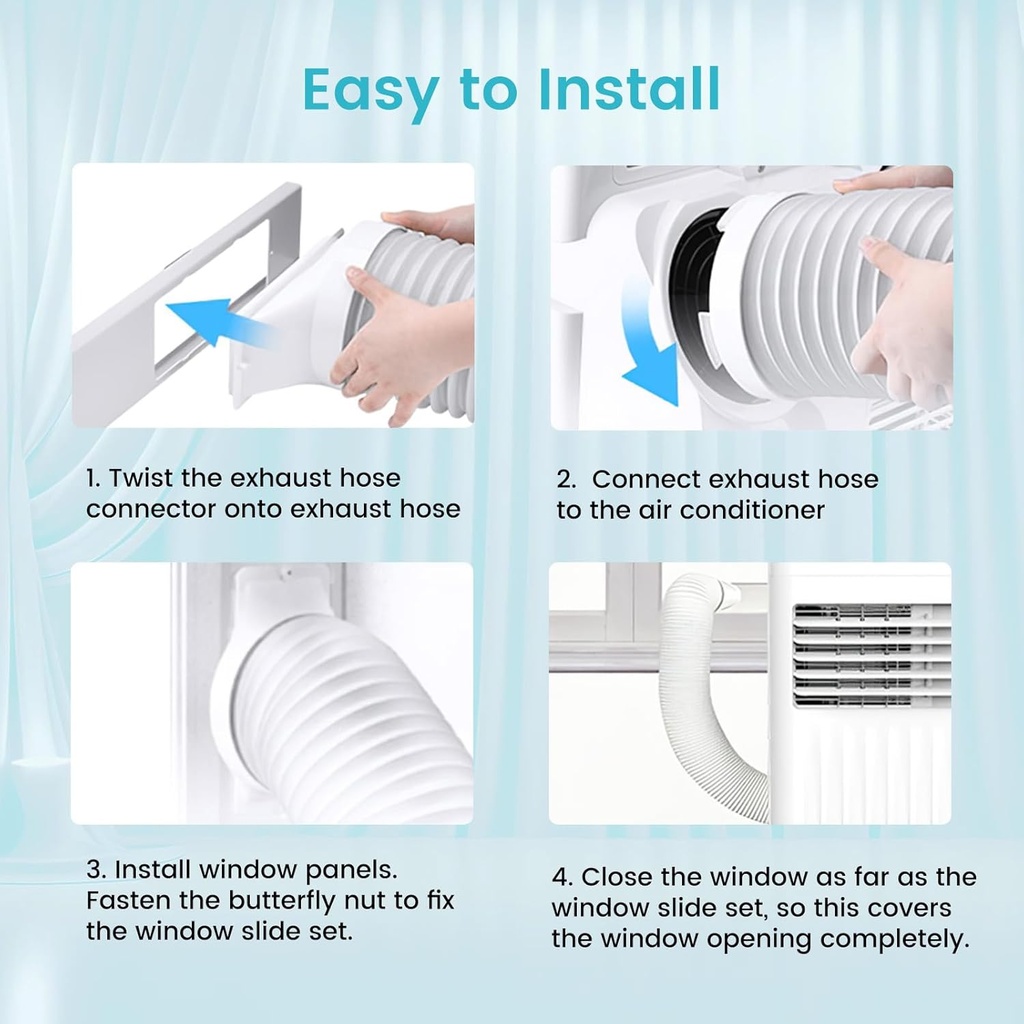 Easy to Install

1. Twist the exhaust hose connector onto exhaust hose

2. Connect exhaust hose to the air conditioner

3. Install window panels. Fasten the butterfly nut to fix the window slide set.

4. Close the window as far as the window slide set, so this covers the window opening completely.