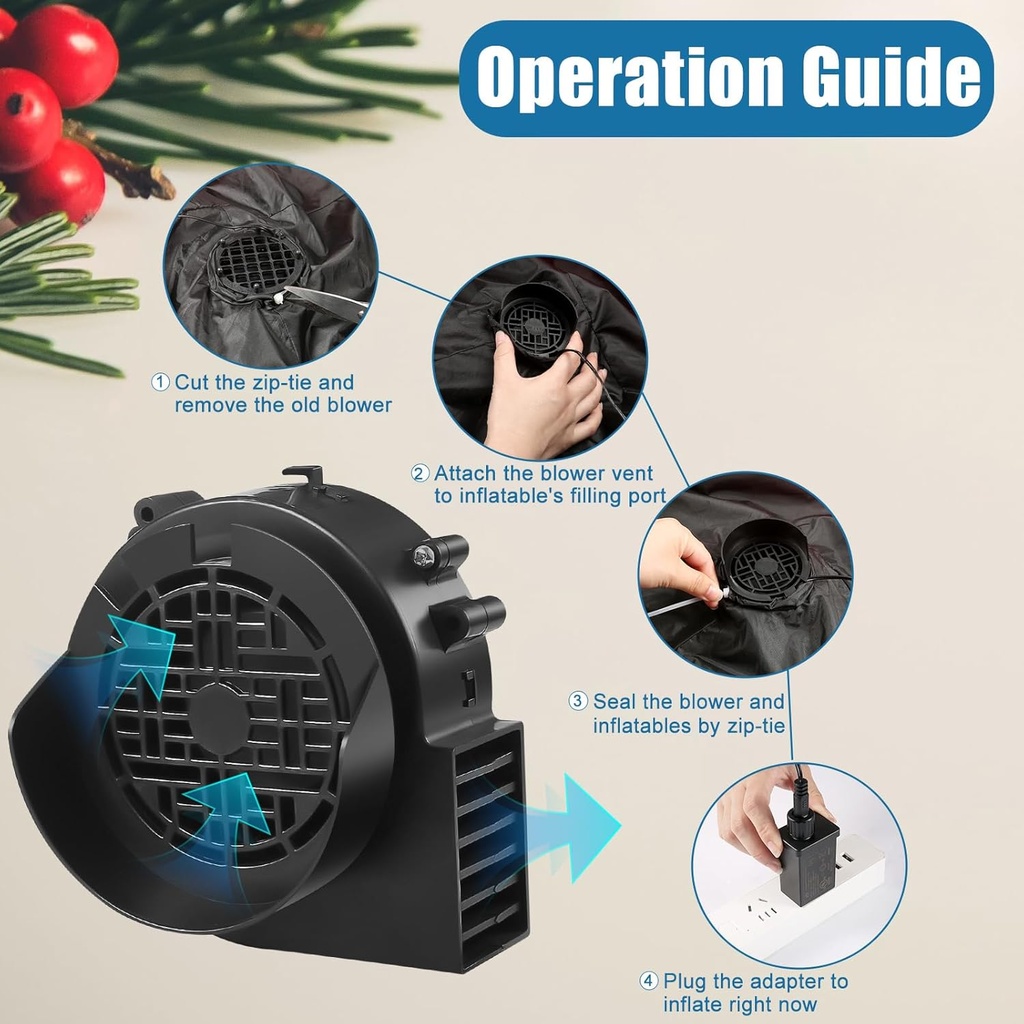 Operation Guide

① Cut the zip-tie and remove the old blower

② Attach the blower vent to inflatable's filling port

③ Seal the blower and inflatables by zip-tie

④ Plug the adapter to inflate right now