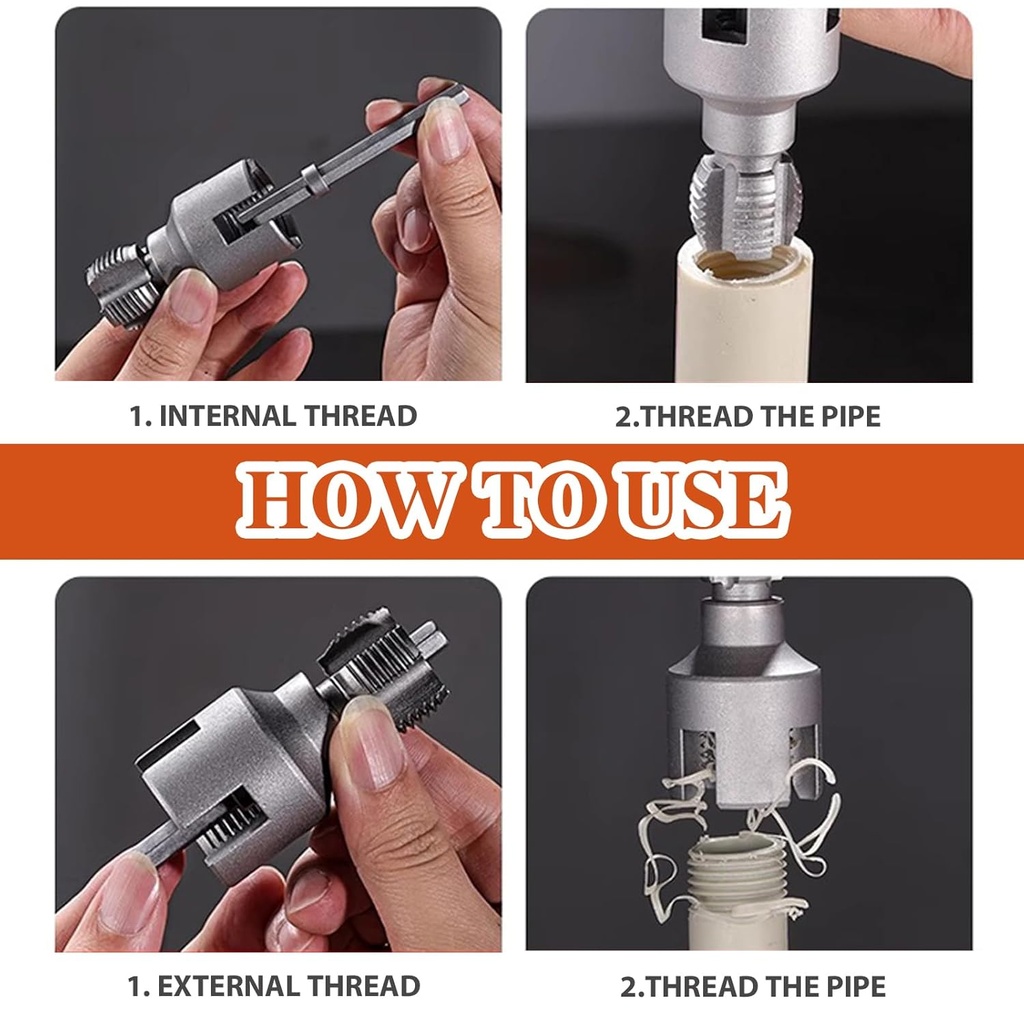 1. INTERNAL THREAD

2.THREAD THE PIPE

HOW TO USE

1. EXTERNAL THREAD

2.THREAD THE PIPE