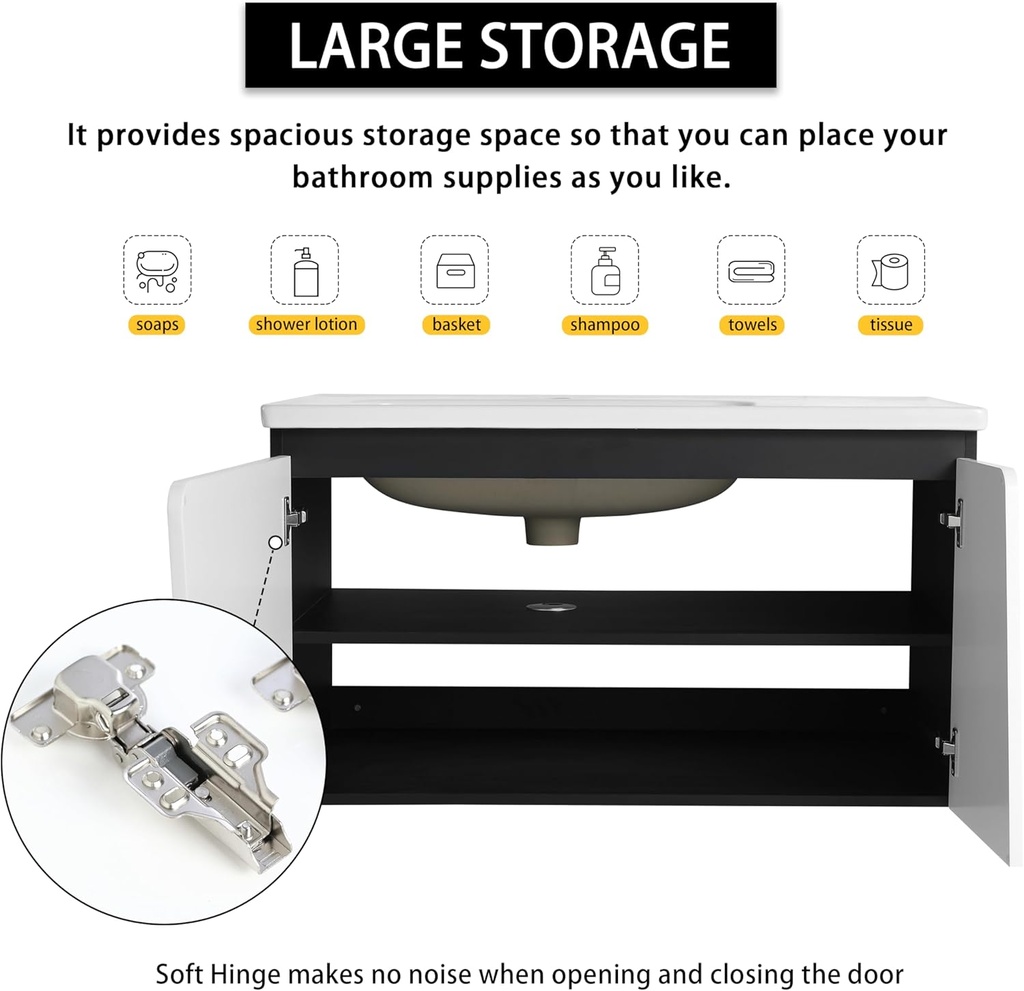 LARGE STORAGE

It provides spacious storage space so that you can place your bathroom supplies as you like.

soaps
shower lotion
basket
shampoo
towels
tissue

Soft Hinge makes no noise when opening and closing the door