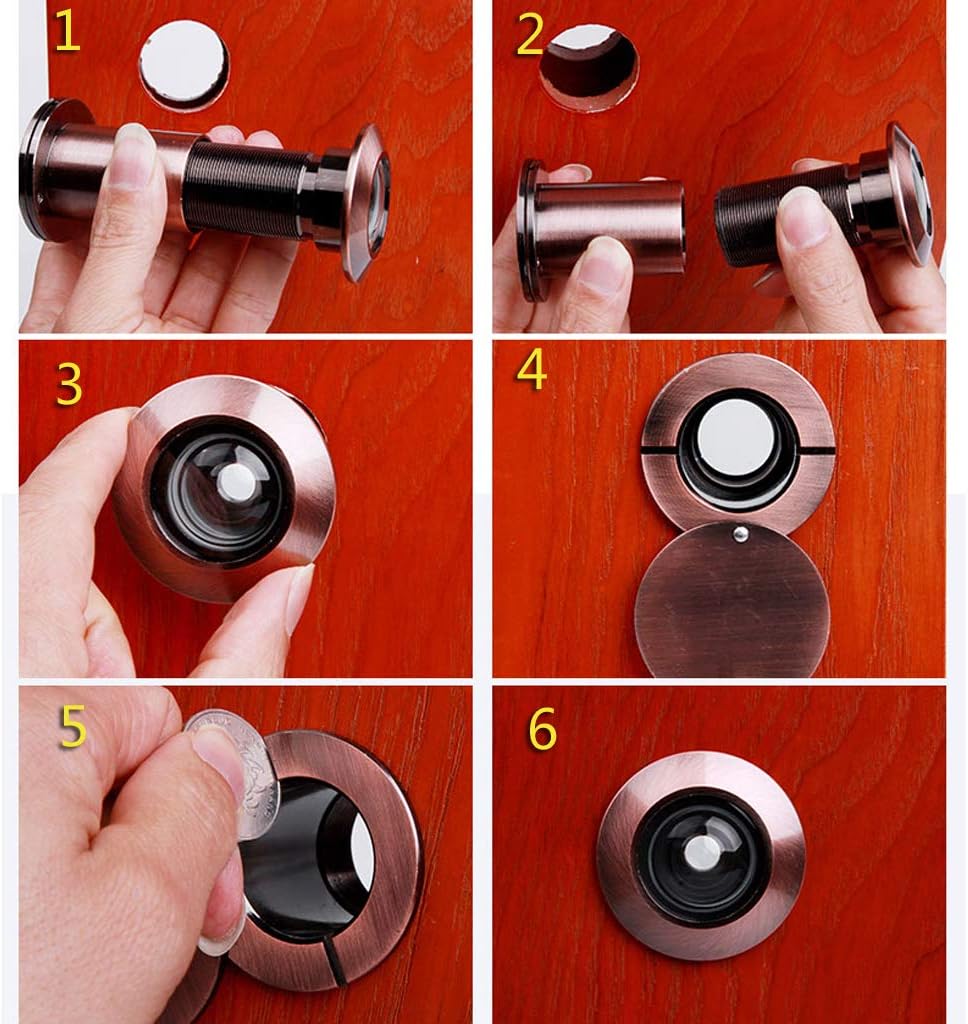 1

2

3

4

5

6