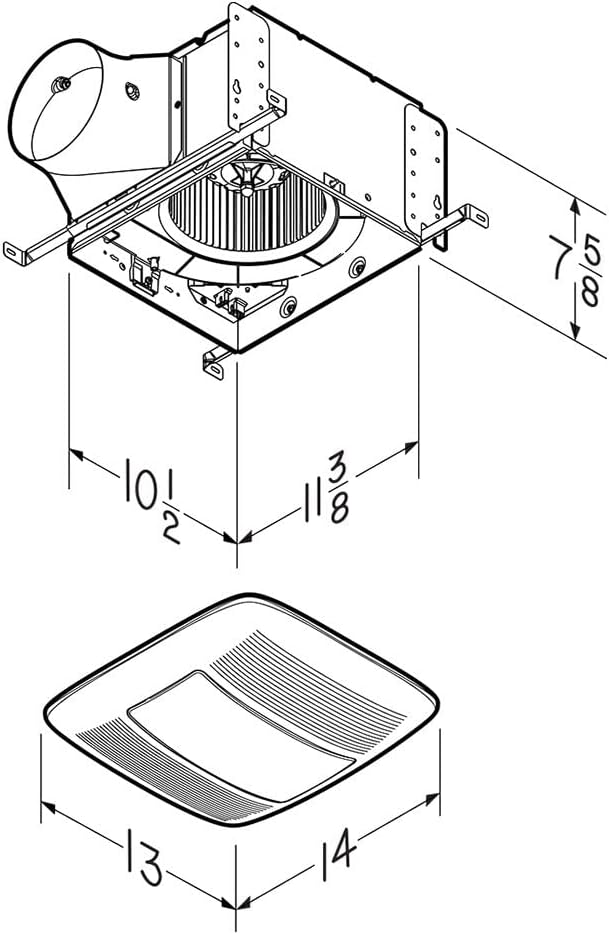 $7\frac{5}{8}$

$10\frac{1}{2}$

$11\frac{3}{8}$

13

14