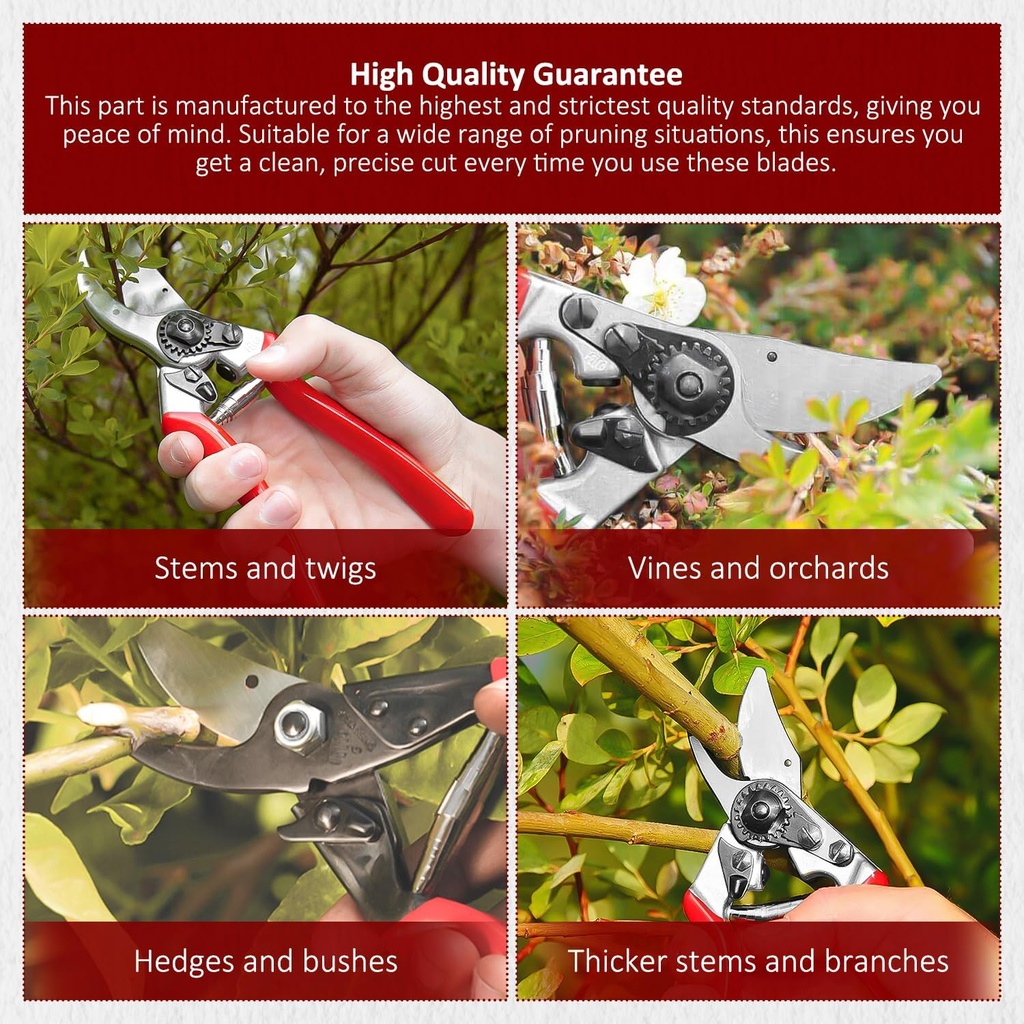 High Quality Guarantee

This part is manufactured to the highest and strictest quality standards, giving you peace of mind. Suitable for a wide range of pruning situations, this ensures you get a clean, precise cut every time you use these blades.

Stems and twigs

Vines and orchards

Hedges and bushes

Thicker stems and branches