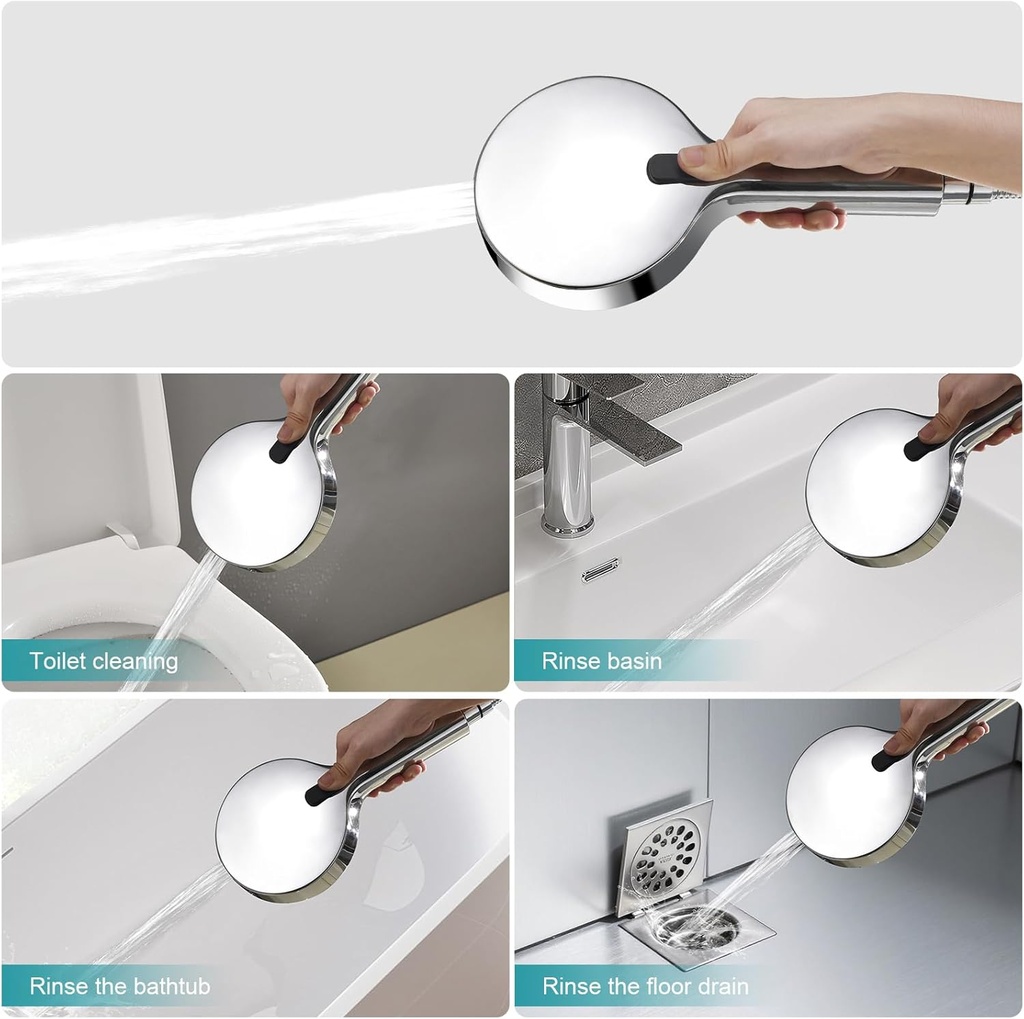 Toilet cleaning

Rinse basin

Rinse the bathtub

Rinse the floor drain