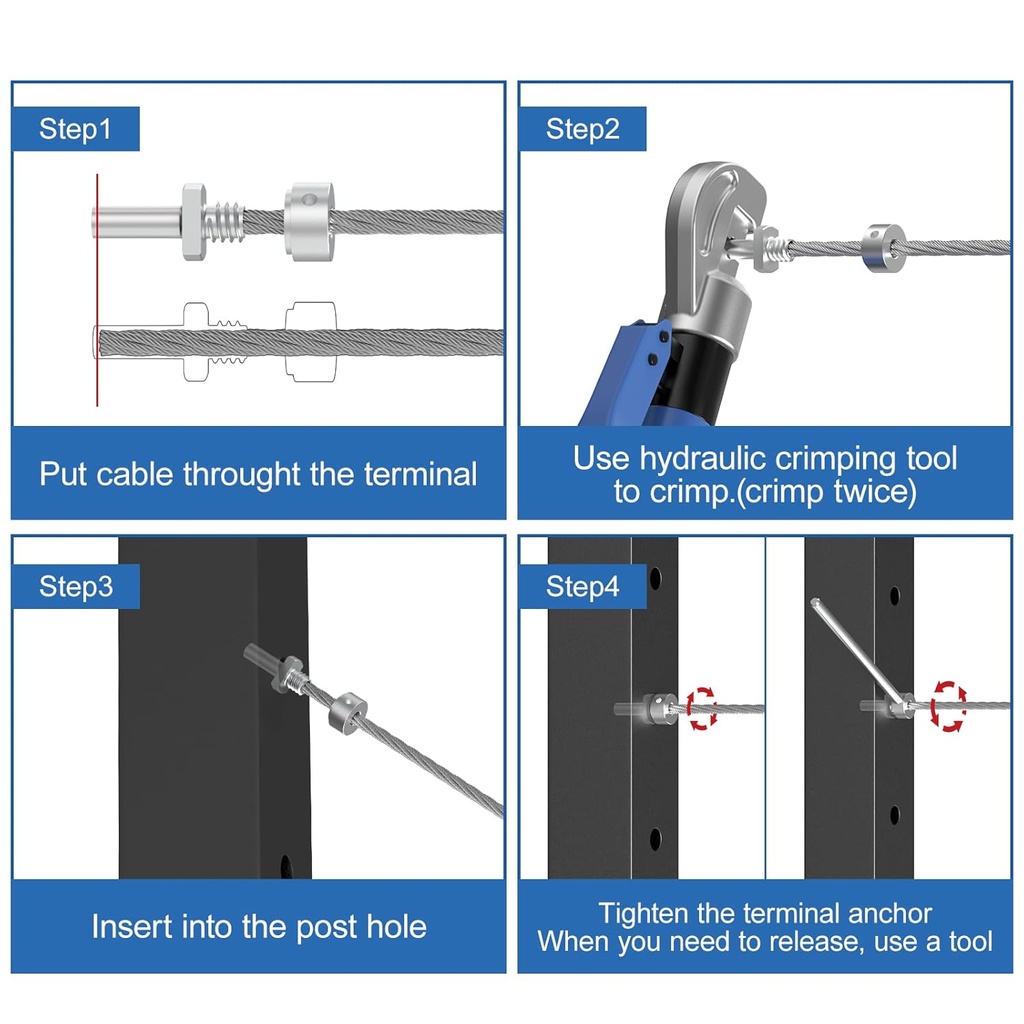 Step1

Put cable throught the terminal

Step2

Use hydraulic crimping tool to crimp.(crimp twice)

Step3

Insert into the post hole

Step4

Tighten the terminal anchor
When you need to release, use a tool