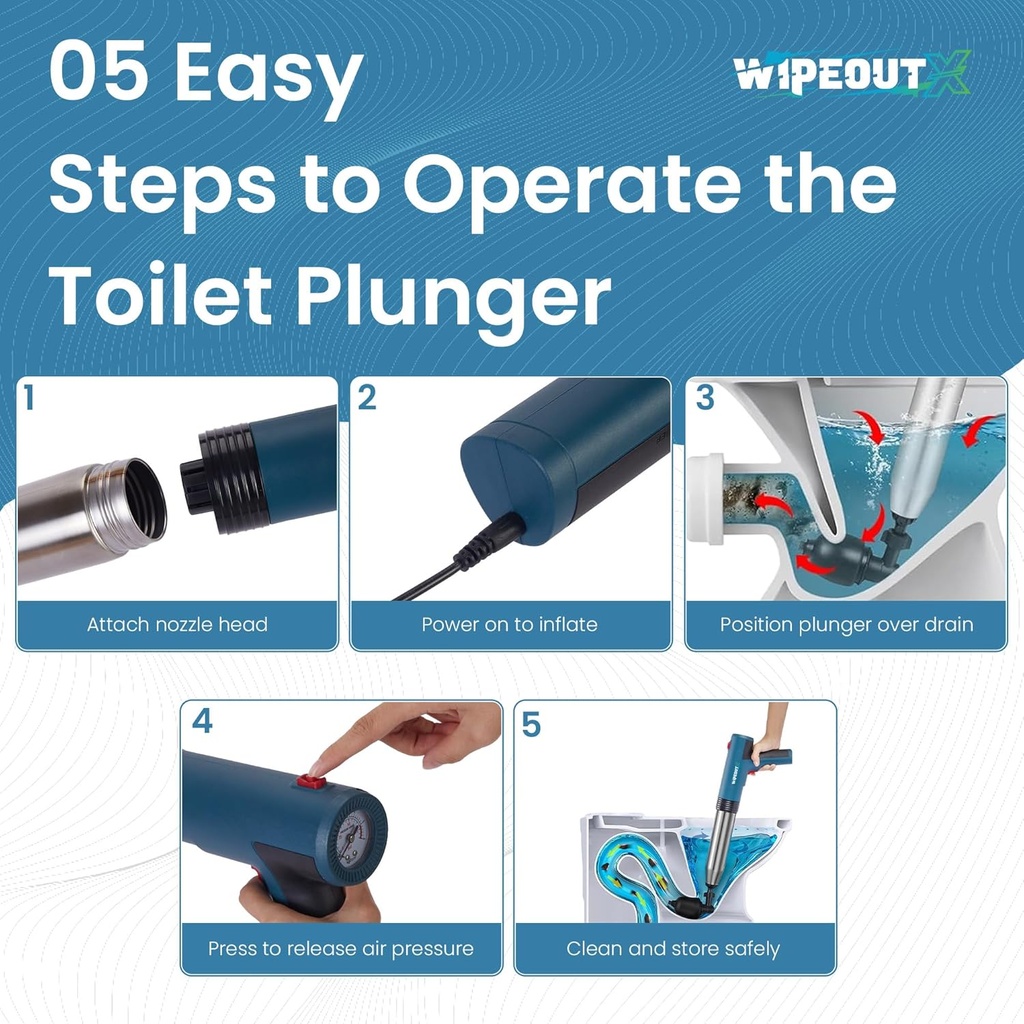 05 Easy Steps to Operate the Toilet Plunger

WIPEOUT X

1
Attach nozzle head

2
Power on to inflate

3
Position plunger over drain

4
Press to release air pressure

5
Clean and store safely