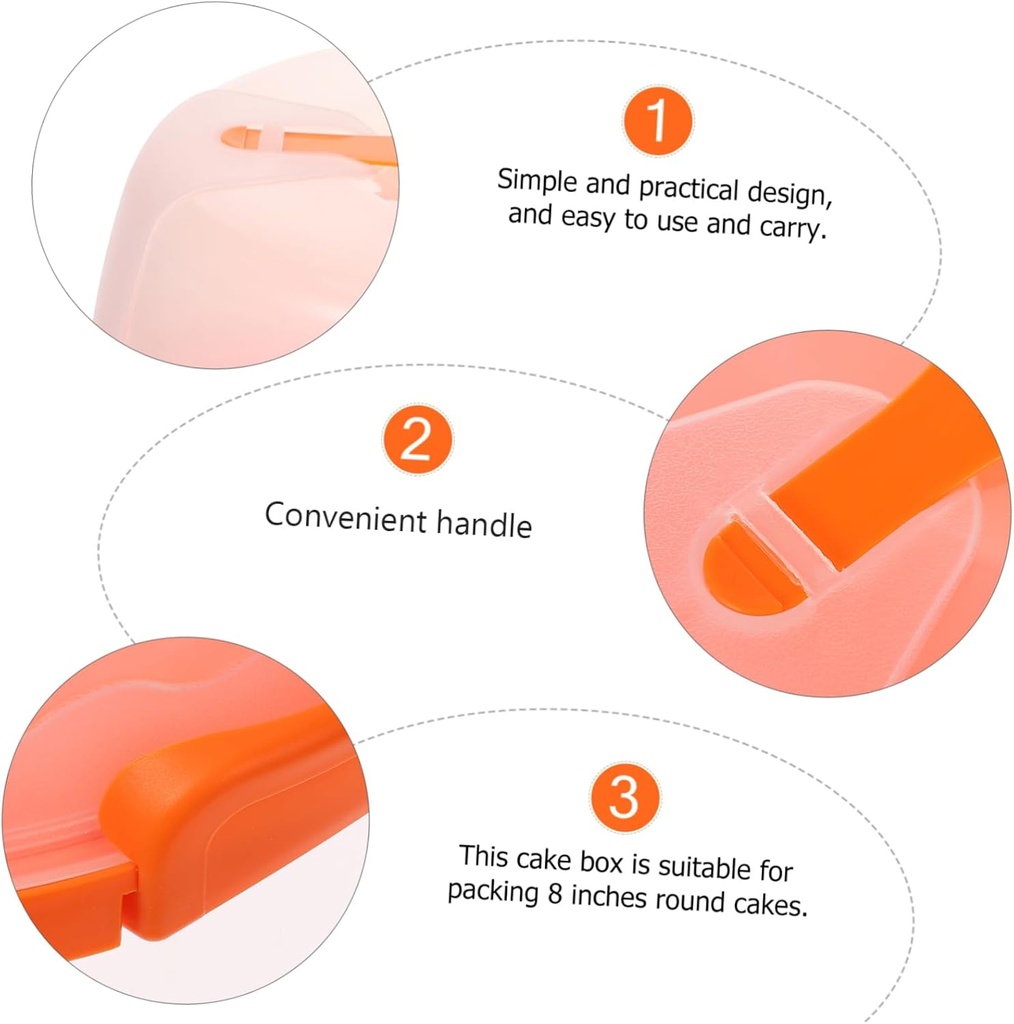 1

Simple and practical design, and easy to use and carry.

2

Convenient handle

3

This cake box is suitable for packing 8 inches round cakes.