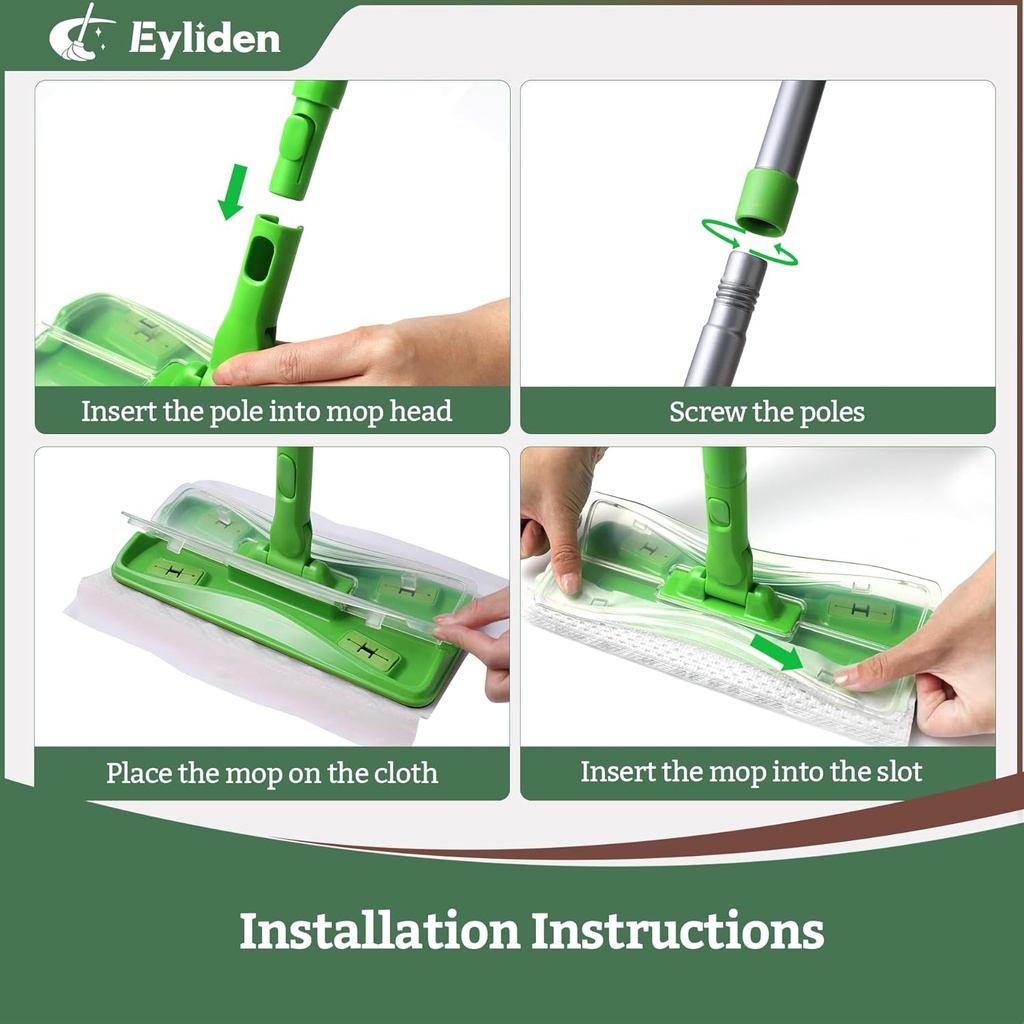 Eyliden

Insert the pole into mop head

Screw the poles

Place the mop on the cloth

Insert the mop into the slot

Installation Instructions