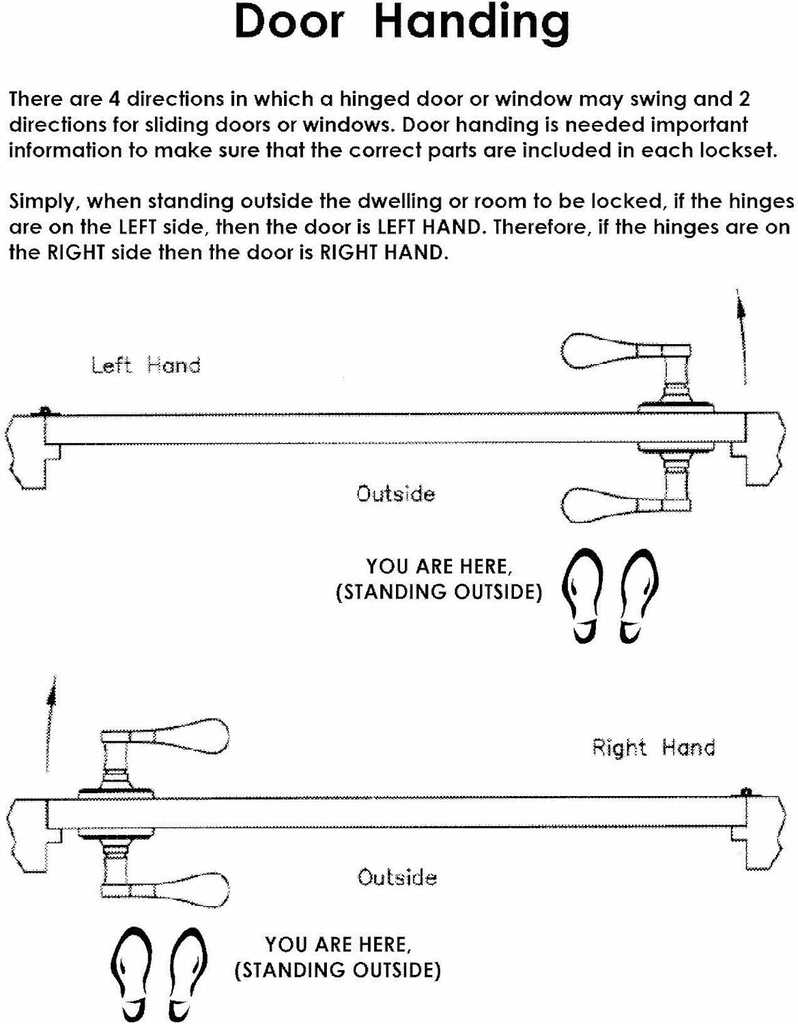 Door Handing

There are 4 directions in which a hinged door or window may swing and 2 directions for sliding doors or windows. Door handing is needed important information to make sure that the correct parts are included in each lockset.

Simply, when standing outside the dwelling or room to be locked, if the hinges are on the LEFT side, then the door is LEFT HAND. Therefore, if the hinges are on the RIGHT side then the door is RIGHT HAND.

Left Hand

Outside

YOU ARE HERE, (STANDING OUTSIDE)

Right Hand

Outside

YOU ARE HERE, (STANDING OUTSIDE)