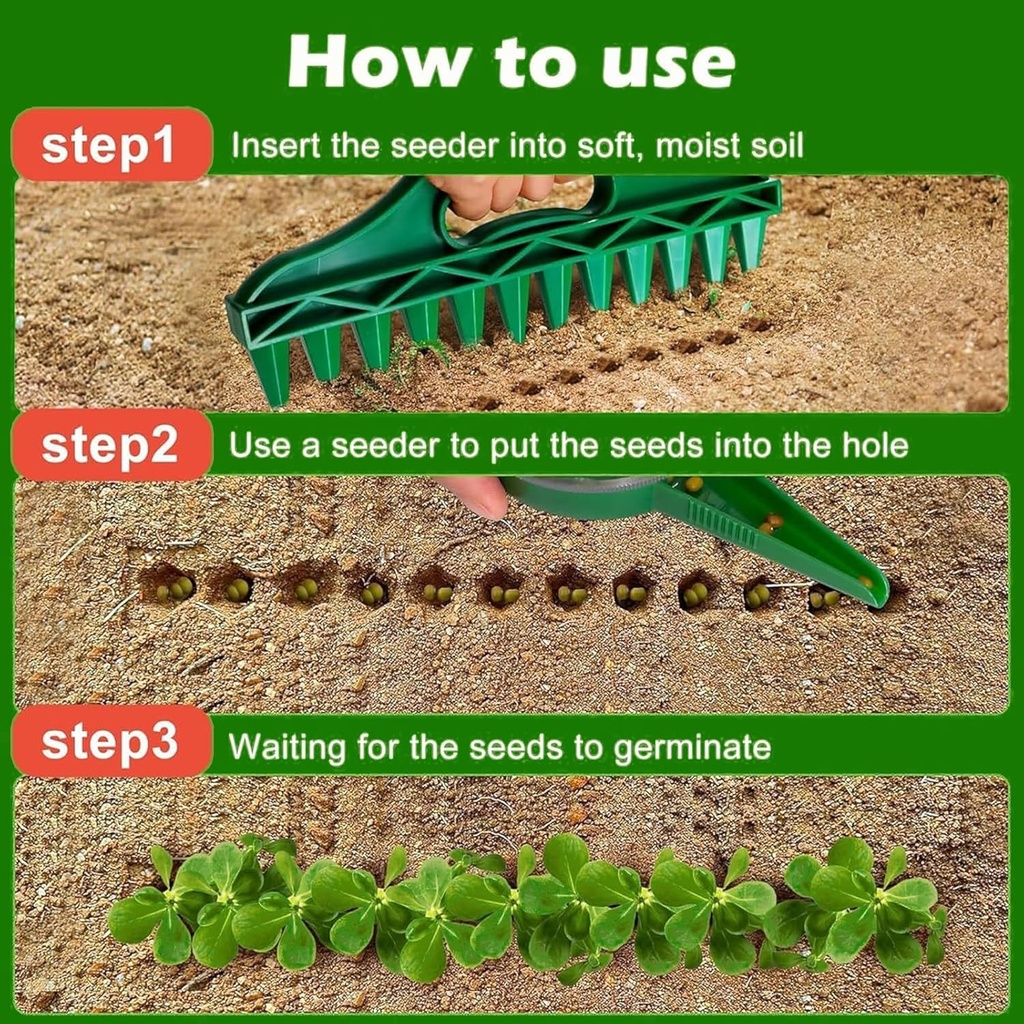 How to use

step1 Insert the seeder into soft, moist soil

step2 Use a seeder to put the seeds into the hole

step3 Waiting for the seeds to germinate