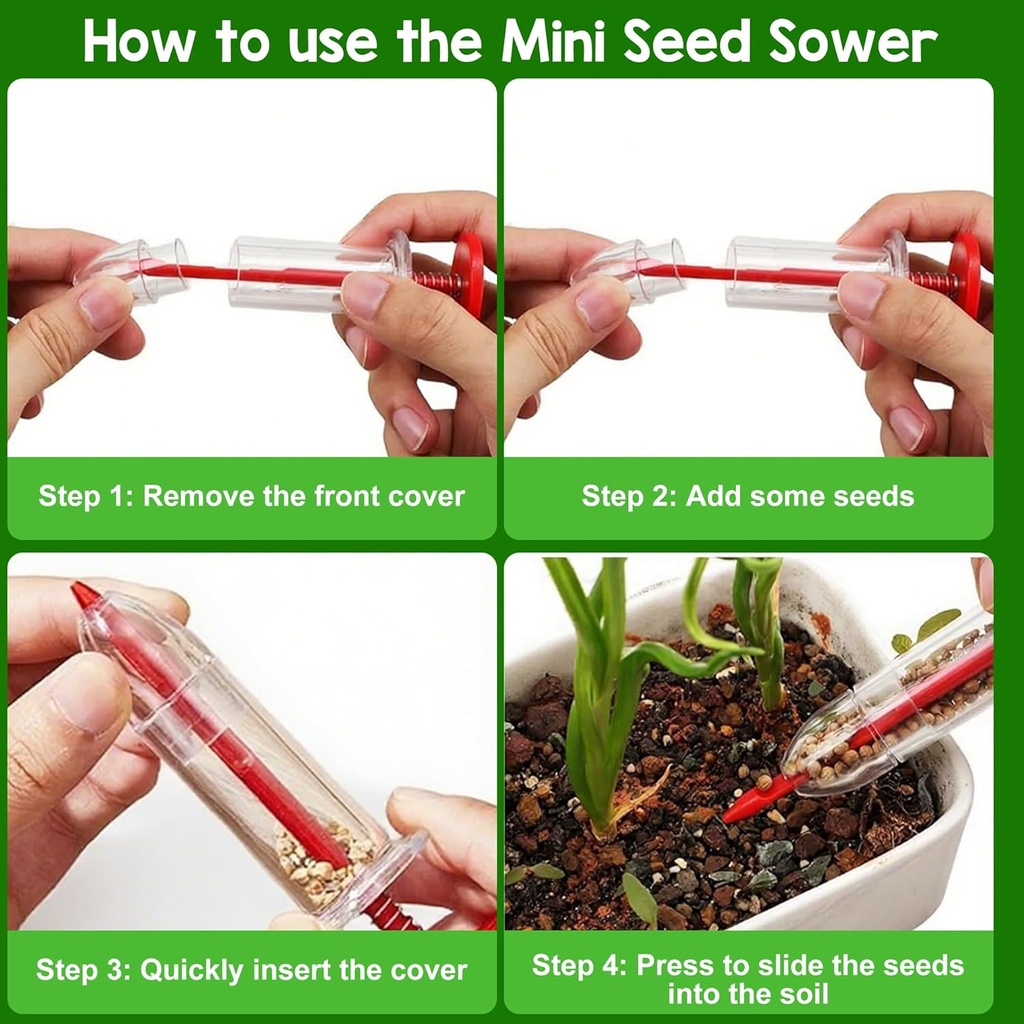 How to use the Mini Seed Sower

Step 1: Remove the front cover

Step 2: Add some seeds

Step 3: Quickly insert the cover

Step 4: Press to slide the seeds into the soil