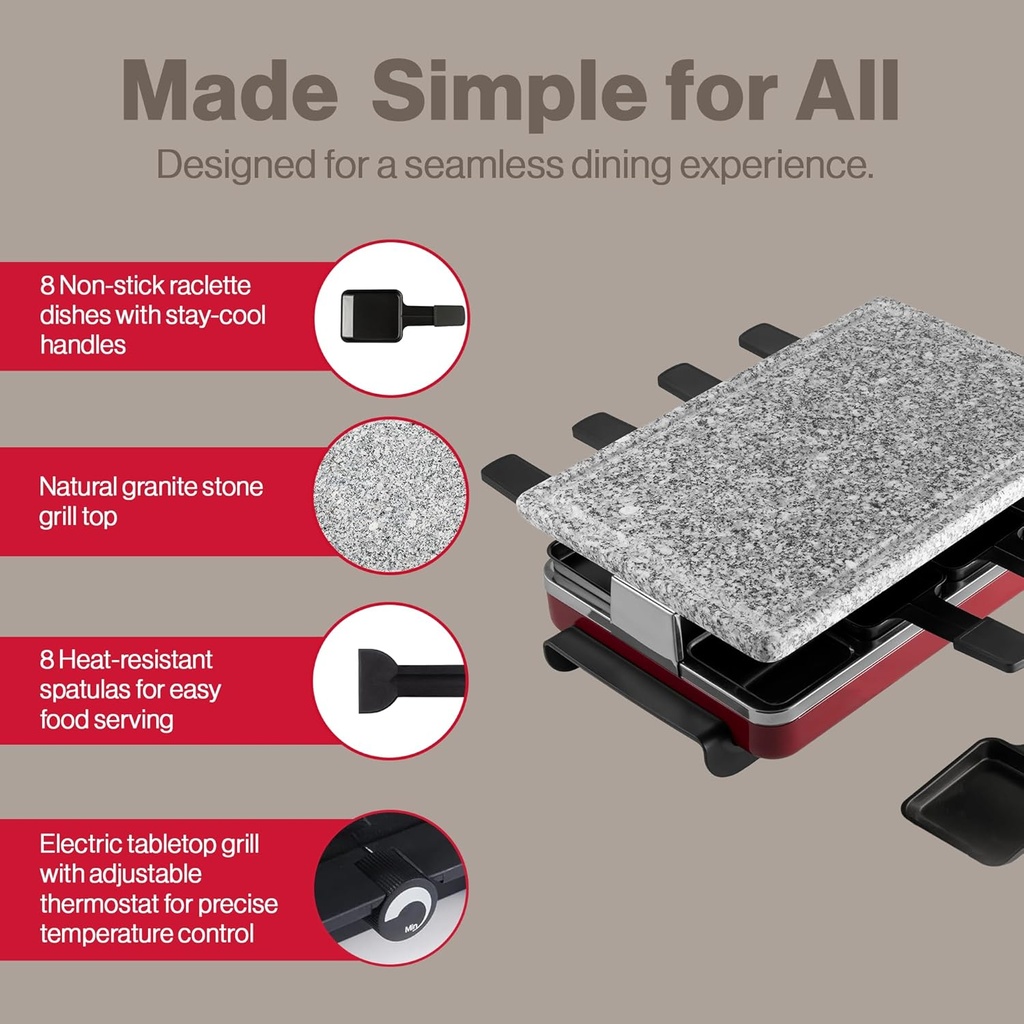 Made Simple for All

Designed for a seamless dining experience.

8 Non-stick raclette dishes with stay-cool handles

Natural granite stone grill top

8 Heat-resistant spatulas for easy food serving

Electric tabletop grill with adjustable thermostat for precise temperature control

Min