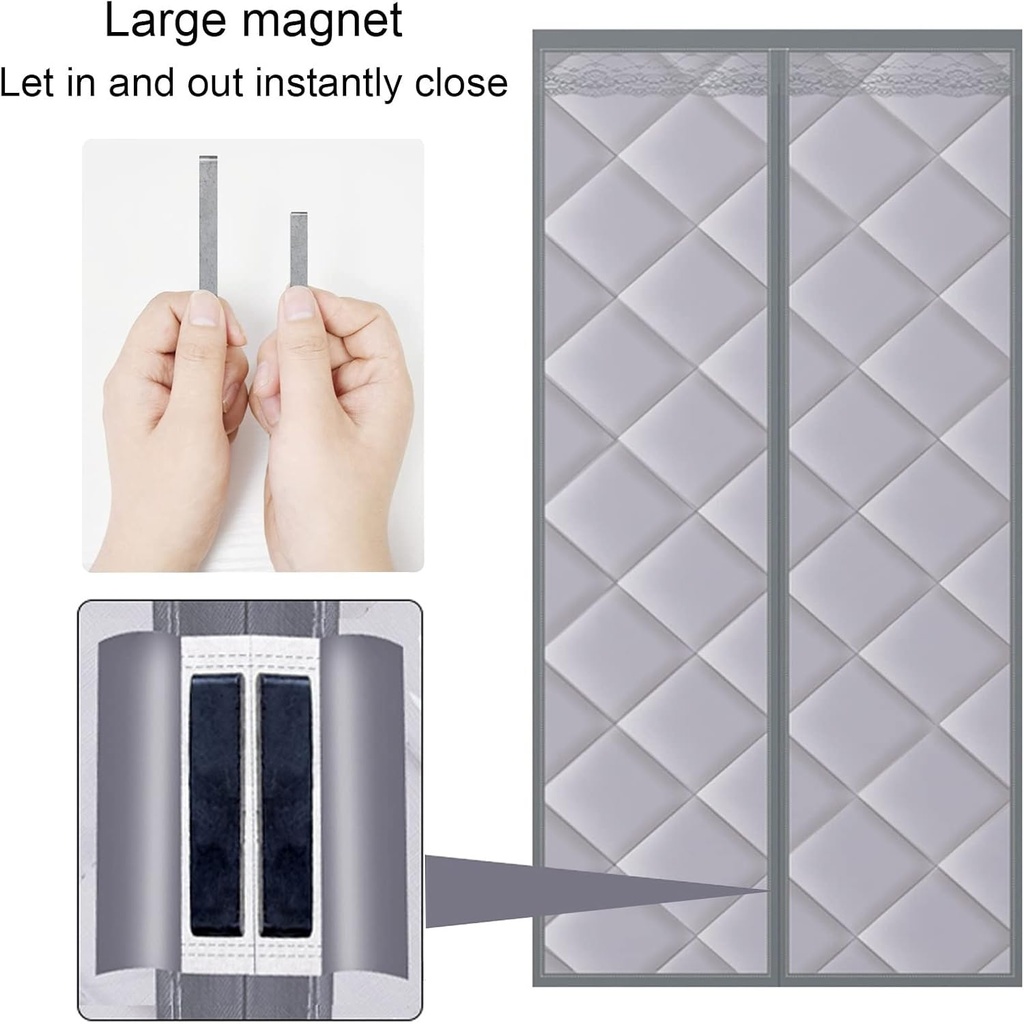 Large magnet
Let in and out instantly close