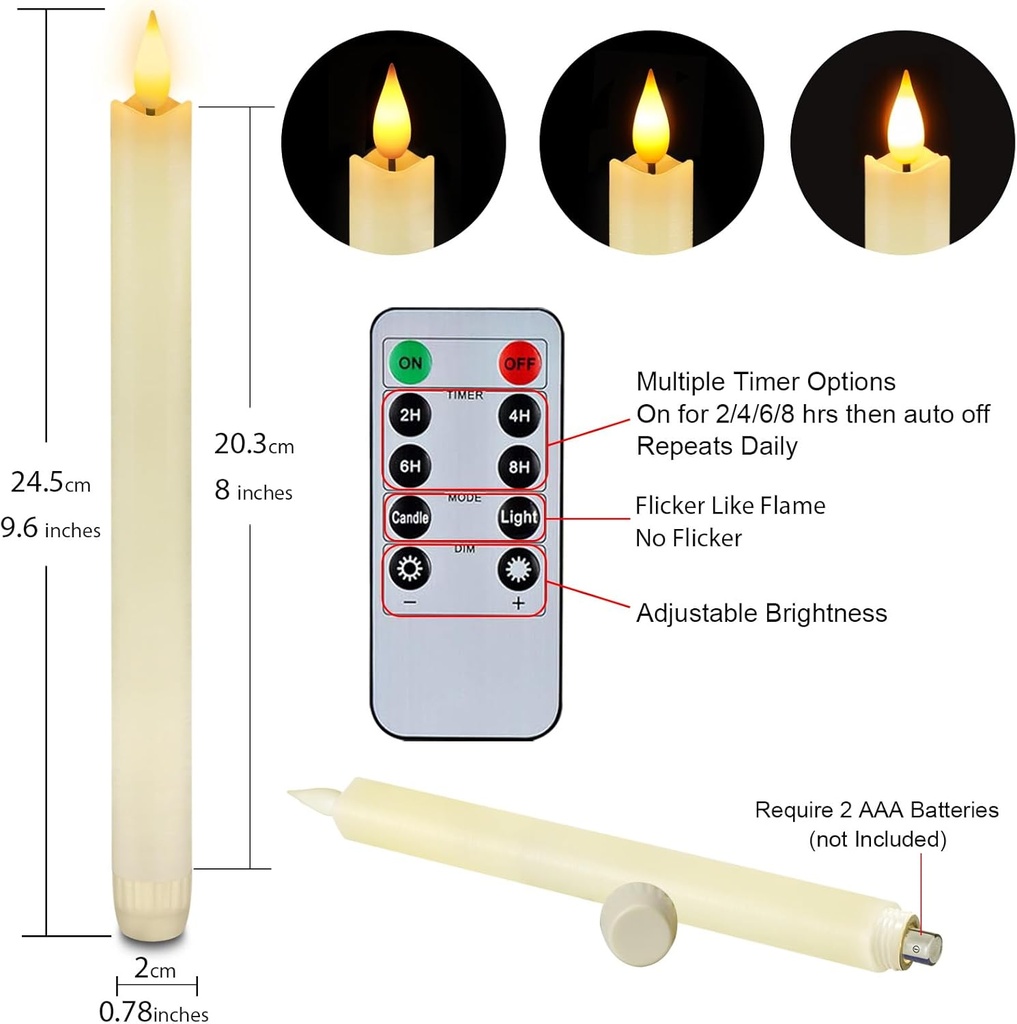 24.5cm
9.6 inches

20.3cm
8 inches

ON OFF
TIMER
2H 4H
6H 8H
MODE
Candle Light
DIM
− +

Multiple Timer Options
On for 2/4/6/8 hrs then auto off
Repeats Daily

Flicker Like Flame
No Flicker

Adjustable Brightness

Require 2 AAA Batteries
(not Included)

2cm
0.78inches